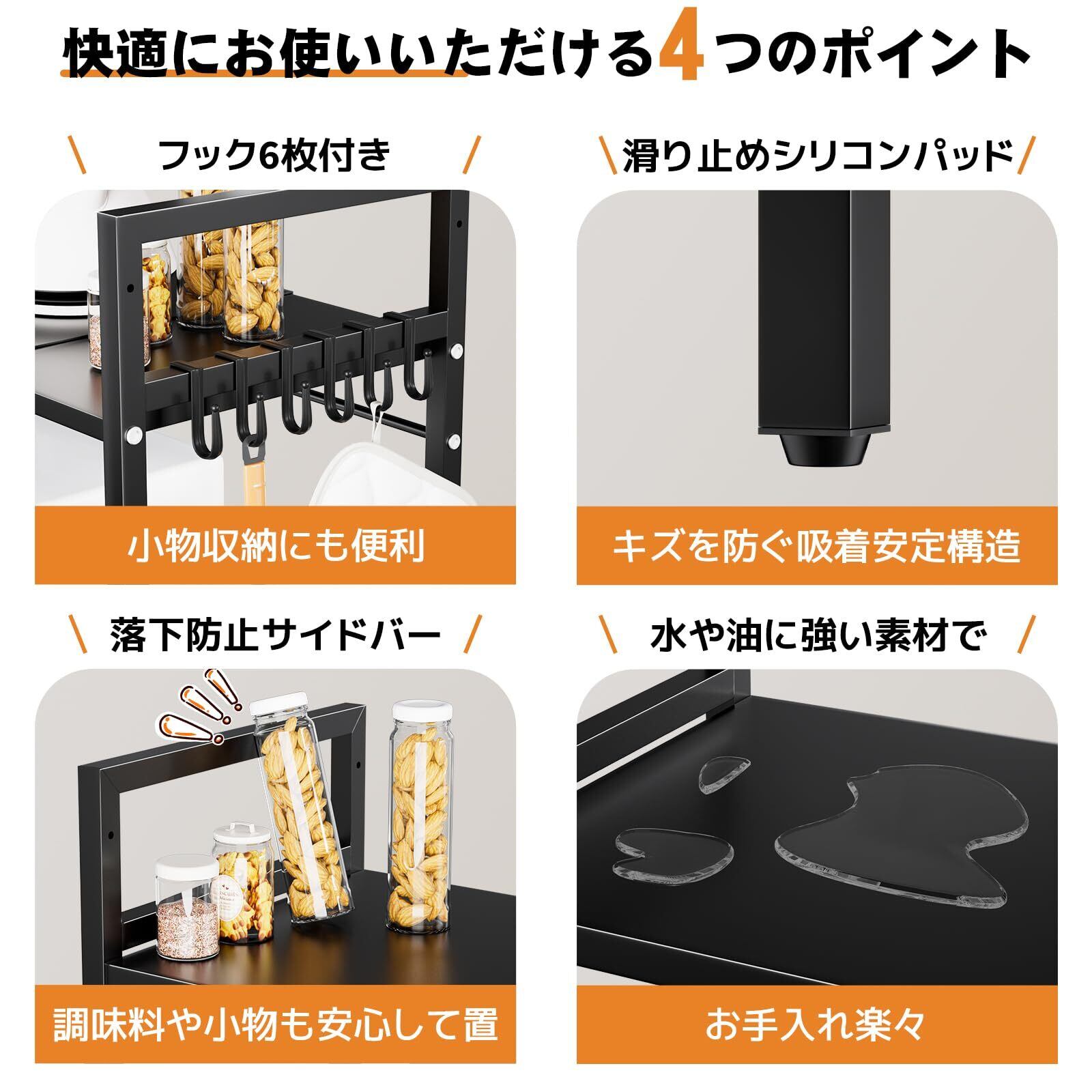 快適にお使いいただける4つのポイント

フック6枚付き

小物収納にも便利

滑り止めシリコンパッド

キズを防ぐ吸着安定構造

落下防止サイドバー

調味料や小物も安心して置

水や油に強い素材で

お手入れ楽々