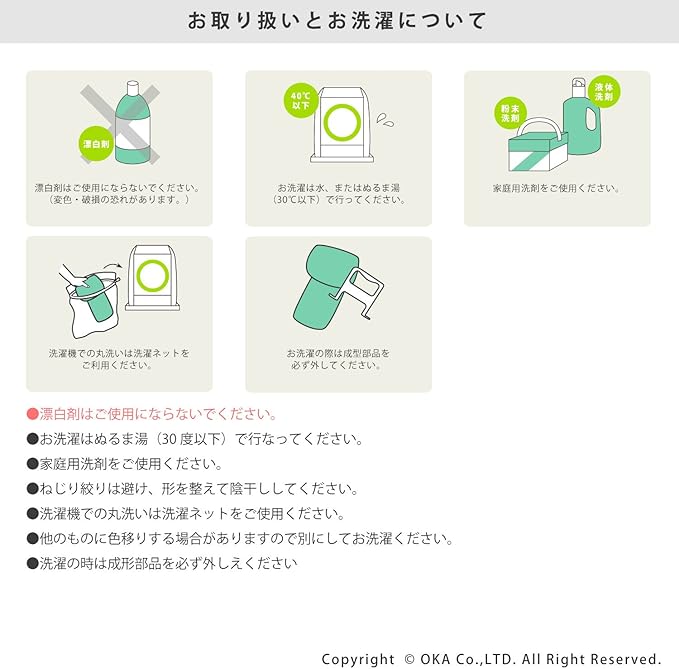 お取り扱いとお洗濯について

漂白剤

漂白剤はご使用にならないでください。（変色・破損の恐れがあります。）

40℃以下

お洗濯は水、またはぬるま湯（30℃以下）で行ってください。

粉末洗剤

液体洗剤

家庭用洗剤をご使用ください。

洗濯機での丸洗いは洗濯ネットをご利用ください。

お洗濯の際は成型部品を必ず外してください。

●漂白剤はご使用にならないでください。

●お洗濯はぬるま湯（30 度以下）で行なってください。

●家庭用洗剤をご使用ください。

●ねじり絞りは避け、形を整えて陰干ししてください。

●洗濯機での丸洗いは洗濯ネットをご使用ください。

●他のものに色移りする場合がありますので別にしてお洗濯ください。

●洗濯の時は成形部品を必ず外しえください

Copyright © OKA Co.,LTD. All Right Reserved.