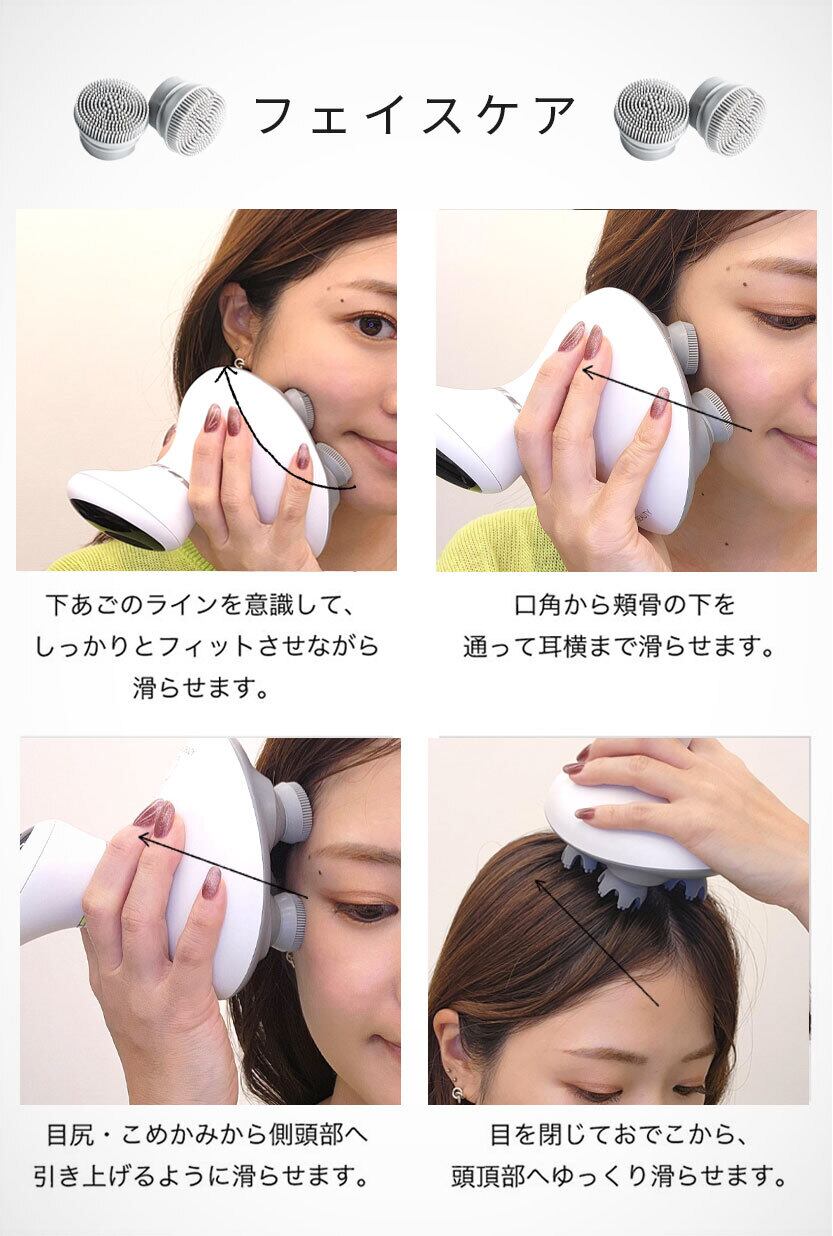 フェイスケア

下あごのラインを意識して、しっかりとフィットさせながら滑らせます。

口角から頬骨の下を通って耳横まで滑らせます。

目尻・こめかみから側頭部へ引き上げるように滑らせます。

目を閉じておでこから、頭頂部へゆっくり滑らせます。