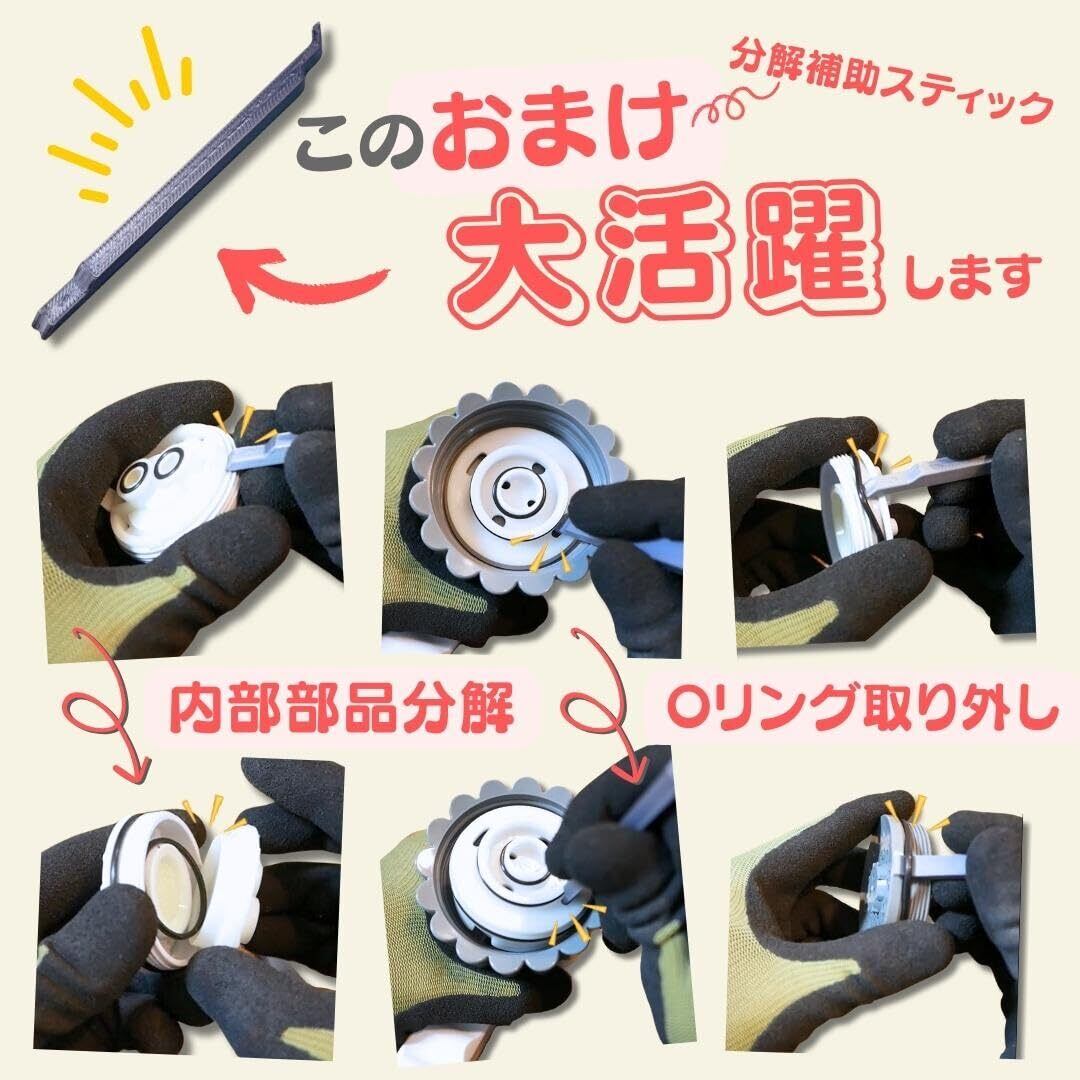 分解補助スティック

このおまけ

大活躍します

内部部品分解

Oリング取り外し