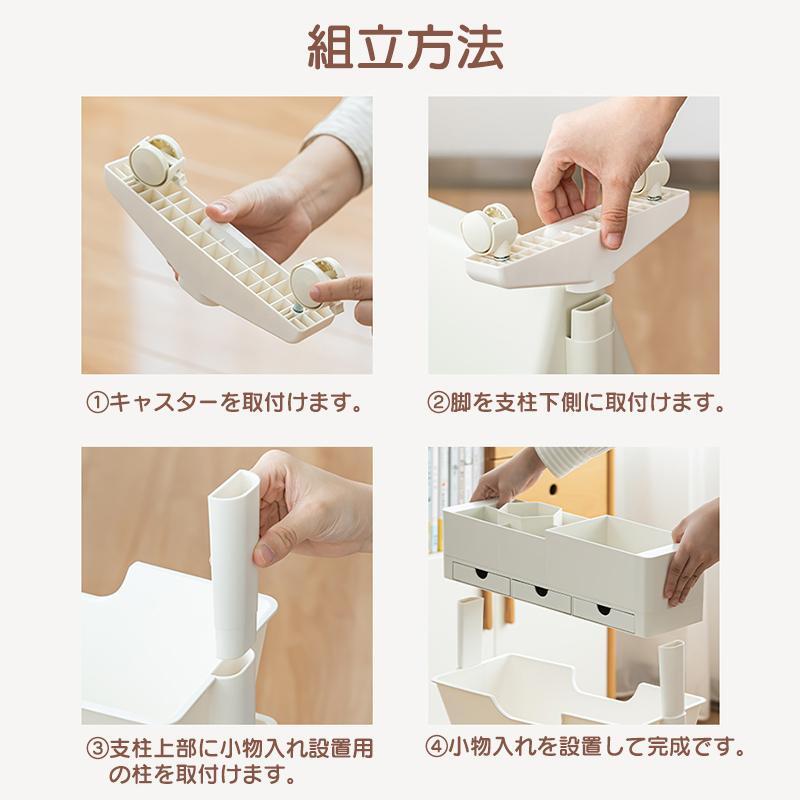 組立方法

①キャスターを取付けます。

②脚を支柱下側に取付けます。

③支柱上部に小物入れ設置用の柱を取付けます。

④小物入れを設置して完成です。