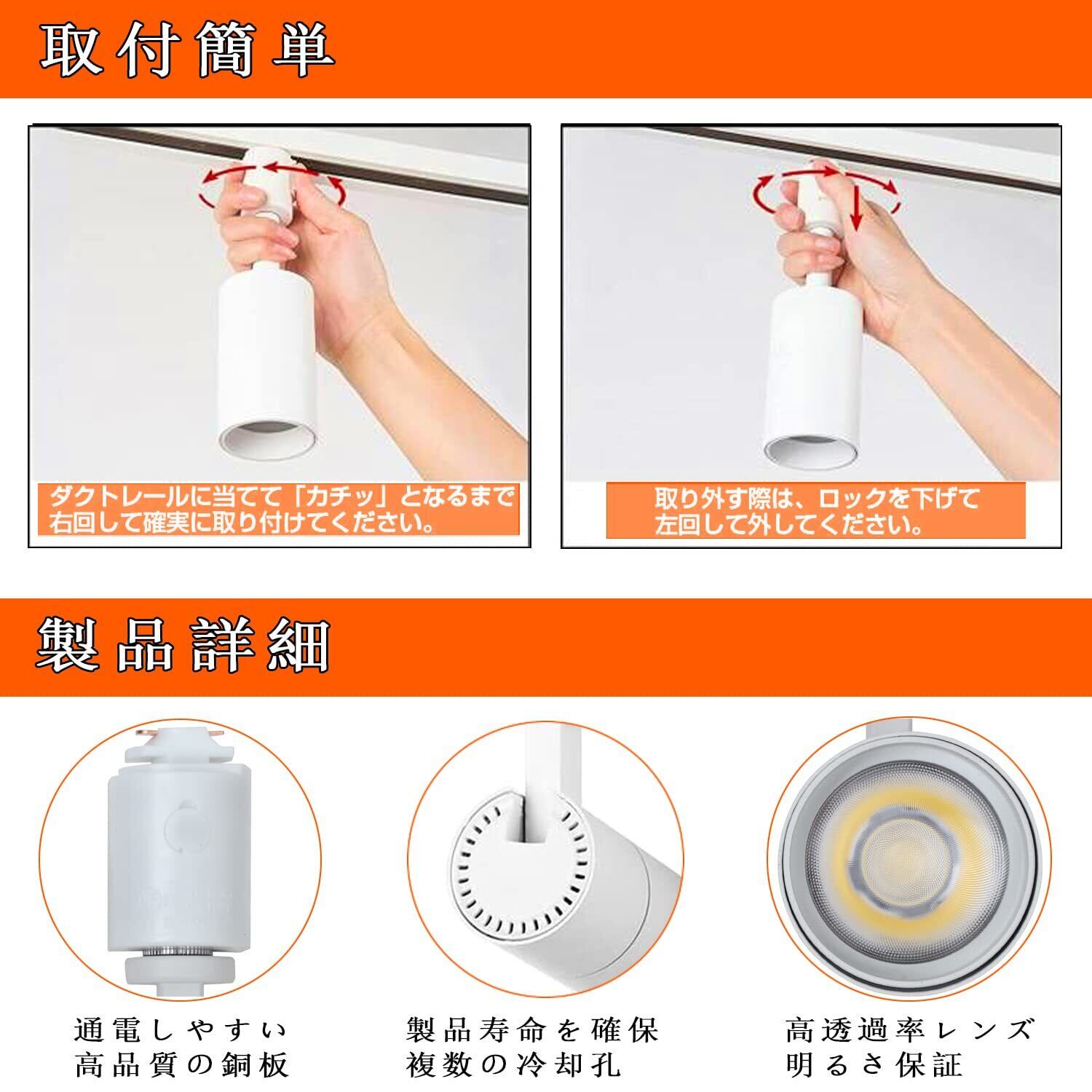 取付簡単

ダクトレールに当てて「カチッ」となるまで右回して確実に取り付けてください。

取り外す際は、ロックを下げて左回して外してください。

製品詳細

通電しやすい
高品質の銅板

製品寿命を確保
複数の冷却孔

高透過率レンズ
明るさ保証