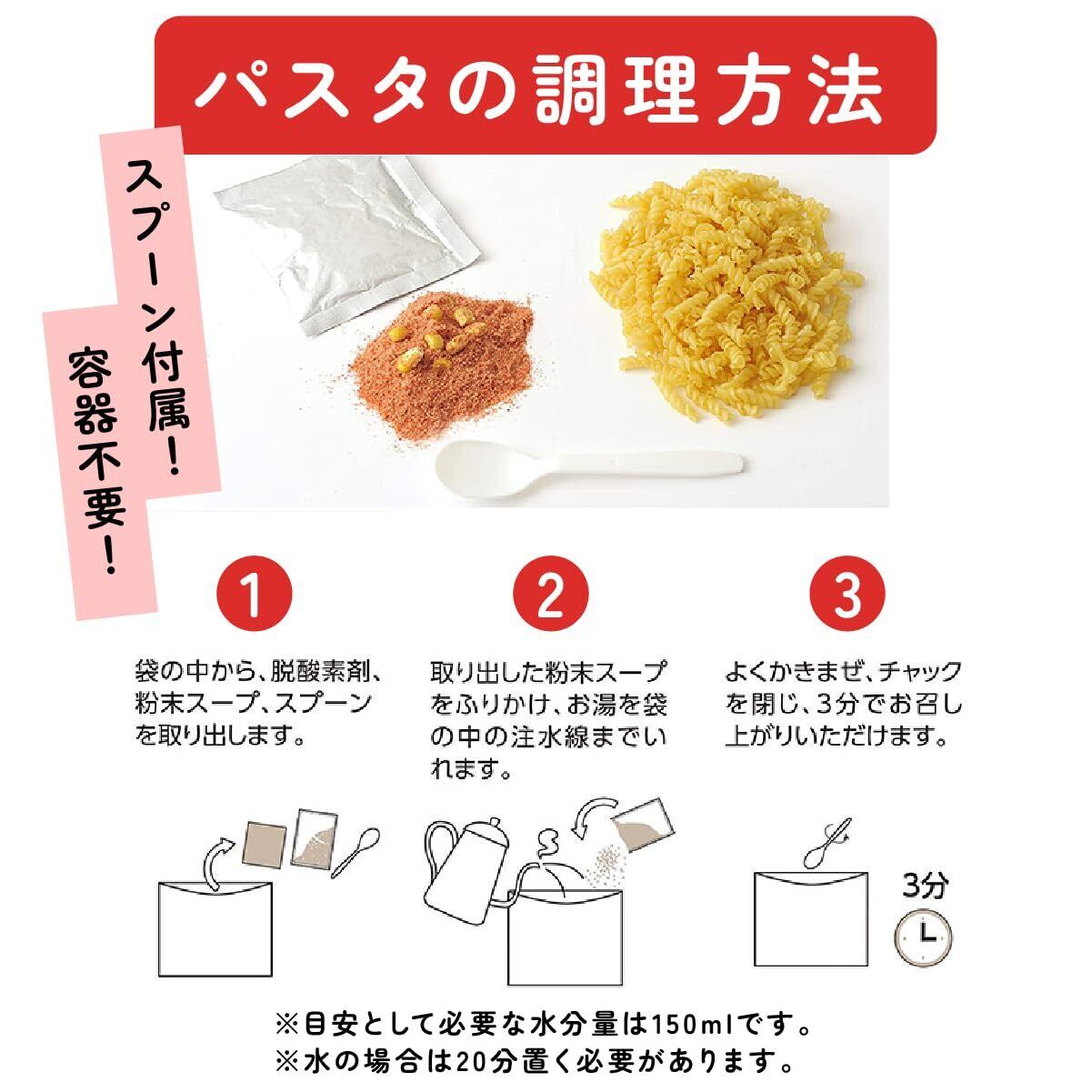 パスタの調理方法

スプーン付属!

容器不要!

1

袋の中から、脱酸素剤、粉末スープ、スプーンを取り出します。

2

取り出した粉末スープをふりかけ、お湯を袋の中の注水線までいれます。

3

よくかきまぜ、チャックを閉じ、3分でお召し上がりいただけます。

3分

※目安として必要な水分量は150mlです。
※水の場合は20分置く必要があります。