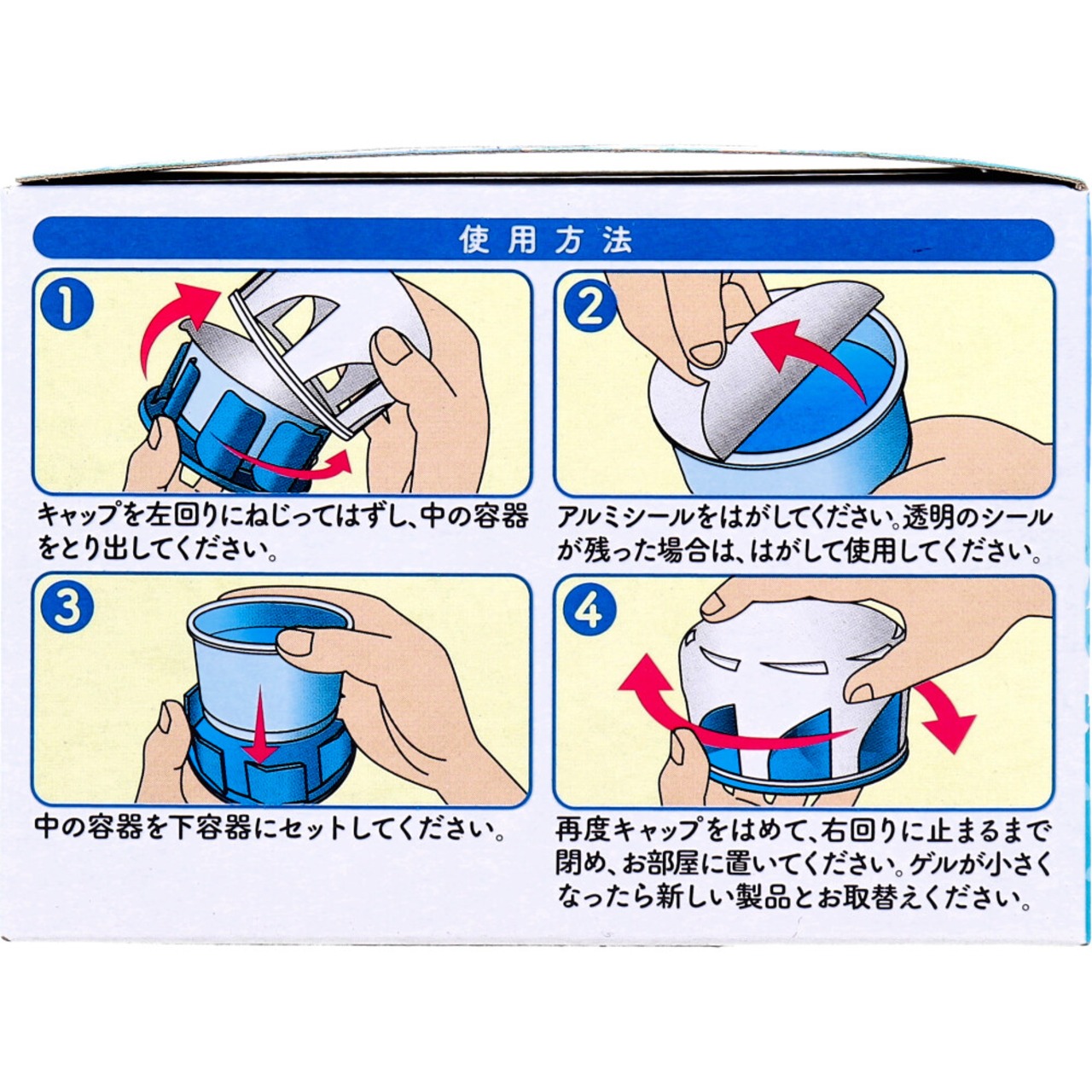 使用方法

1
キャップを左回りにねじってはずし、中の容器をとり出してください。

2
アルミシールをはがしてください。透明のシールが残った場合は、はがして使用してください。

3
中の容器を下容器にセットしてください。

4
再度キャップをはめて、右回りに止まるまで閉め、お部屋に置いてください。ゲルが小さくなったら新しい製品とお取替えください。