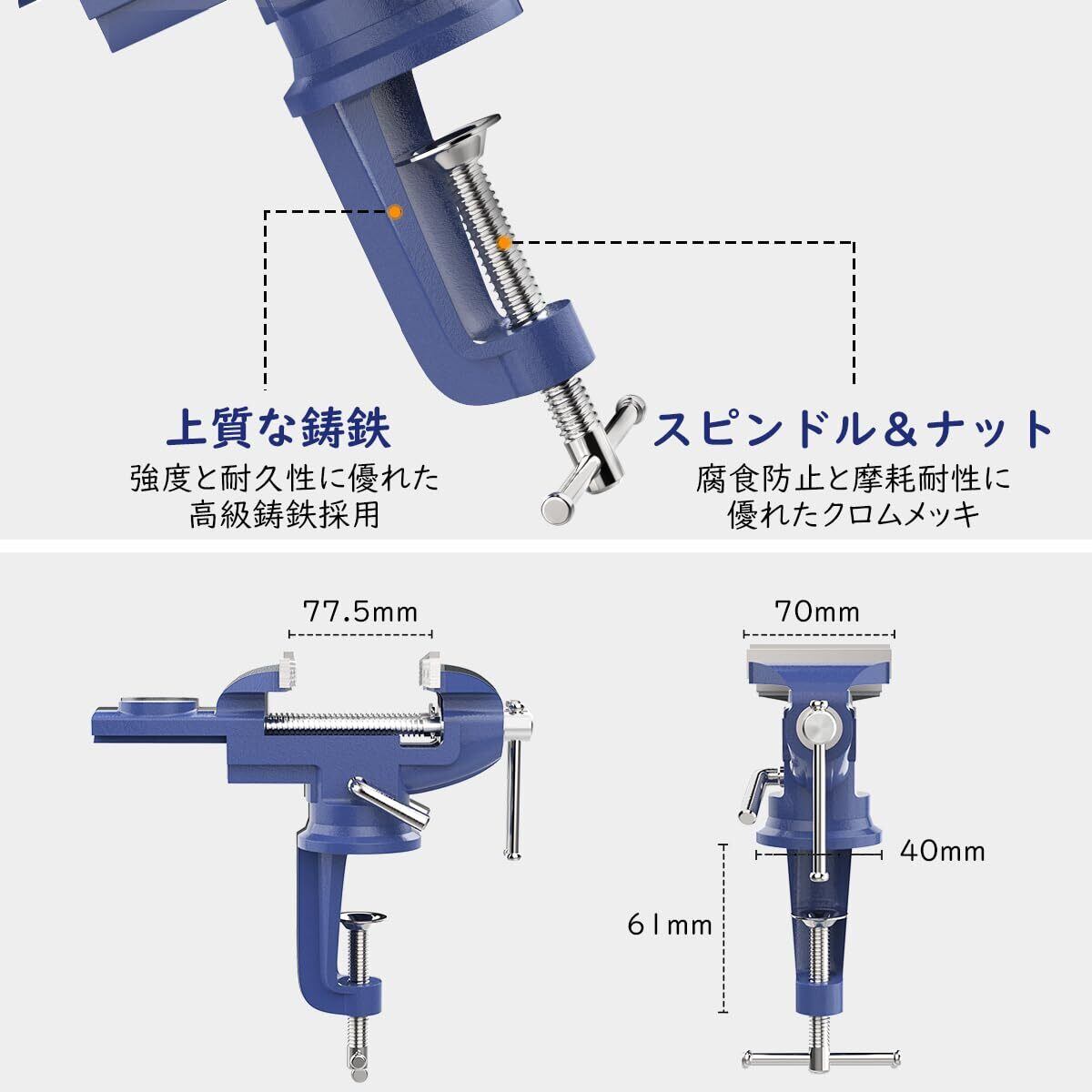 上質な鋳鉄

強度と耐久性に優れた高級鋳鉄採用

スピンドル＆ナット

腐食防止と摩耗耐性に優れたクロムメッキ

77.5mm

70mm

40mm

61mm