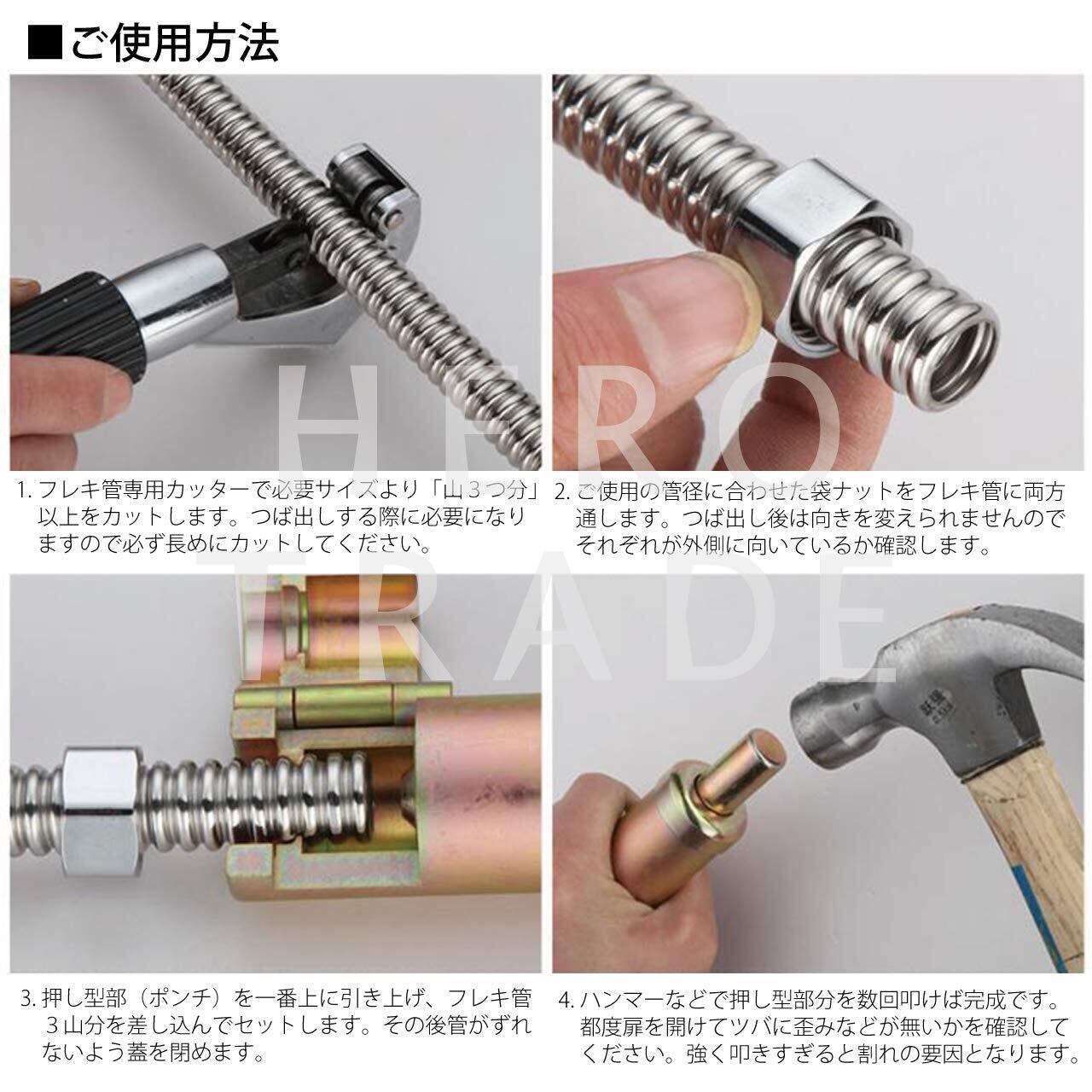 ■ご使用方法

HERO TRADE

1. フレキ管専用カッターで必要サイズより「山３つ分」以上をカットします。つば出しする際に必要になりますので必ず長めにカットしてください。

2. ご使用の管径に合わせた袋ナットをフレキ管に両方通します。つば出し後は向きを変えられませんのでそれぞれが外側に向いているか確認します。

3. 押し型部（ポンチ）を一番上に引き上げ、フレキ管３山分を差し込んでセットします。その後管がずれないよう蓋を閉めます。

4. ハンマーなどで押し型部分を数回叩けば完成です。都度扉を開けてツバに歪みなどが無いかを確認してください。強く叩きすぎると割れの要因となります。