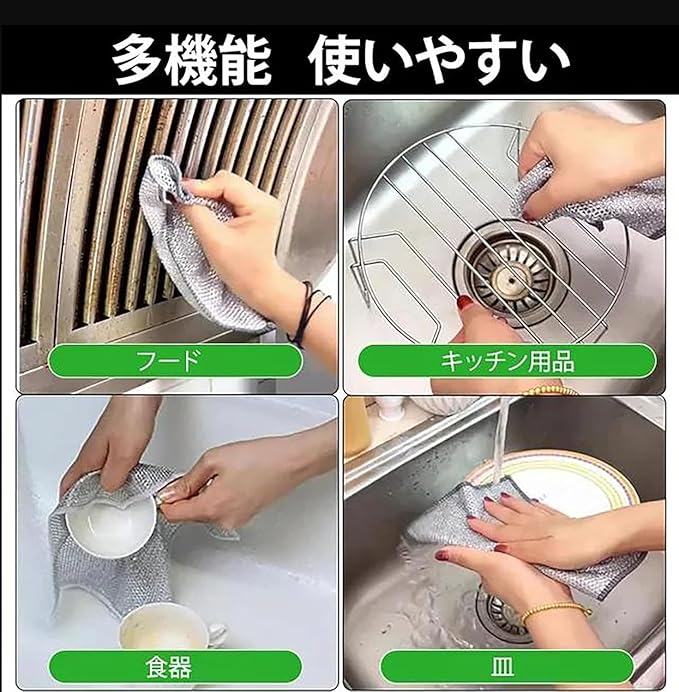 多機能　使いやすい

フード

キッチン用品

食器

皿