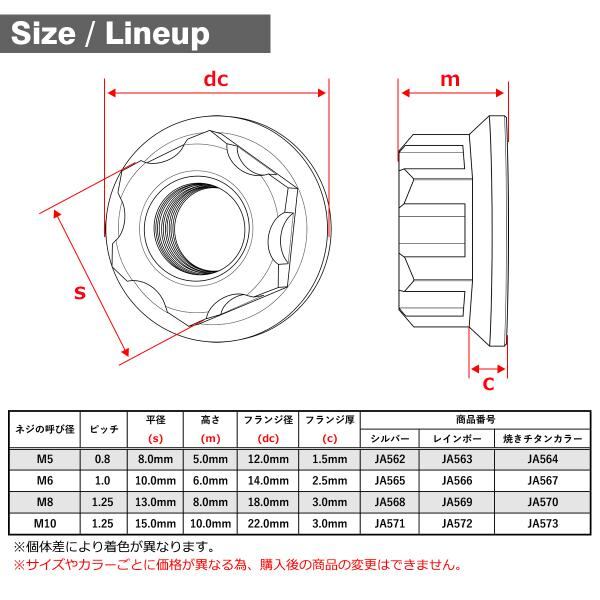 Size / Lineup

dc

m

s

c

| ネジの呼び径 | ピッチ | 平径 (s) | 高さ (m) | フランジ径 (dc) | フランジ厚 (c) | 商品番号 シルバー | 商品番号 レインボー | 商品番号 焼きチタンカラー |
|---|---|---|---|---|---|---|---|---|
| M5 | 0.8 | 8.0mm | 5.0mm | 12.0mm | 1.5mm | JA562 | JA563 | JA564 |
| M6 | 1.0 | 10.0mm | 6.0mm | 14.0mm | 2.5mm | JA565 | JA566 | JA567 |
| M8 | 1.25 | 13.0mm | 8.0mm | 18.0mm | 3.0mm | JA568 | JA569 | JA570 |
| M10 | 1.25 | 15.0mm | 10.0mm | 22.0mm | 3.0mm | JA571 | JA572 | JA573 |

※個体差により着色が異なります。
※サイズやカラーごとに価格が異なる為、購入後の商品の変更はできません。