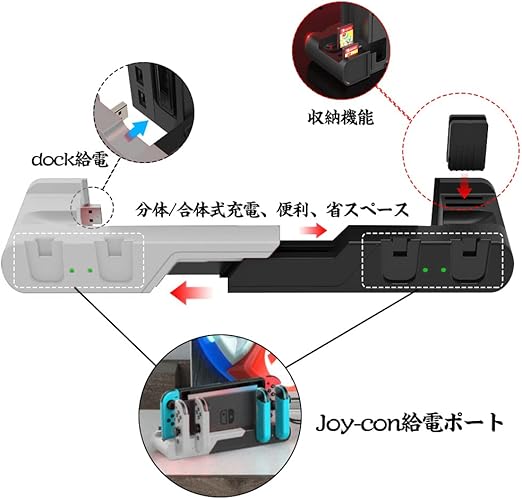 収納機能

dock給電

分体/合体式充電、便利、省スペース

Joy-con給電ポート