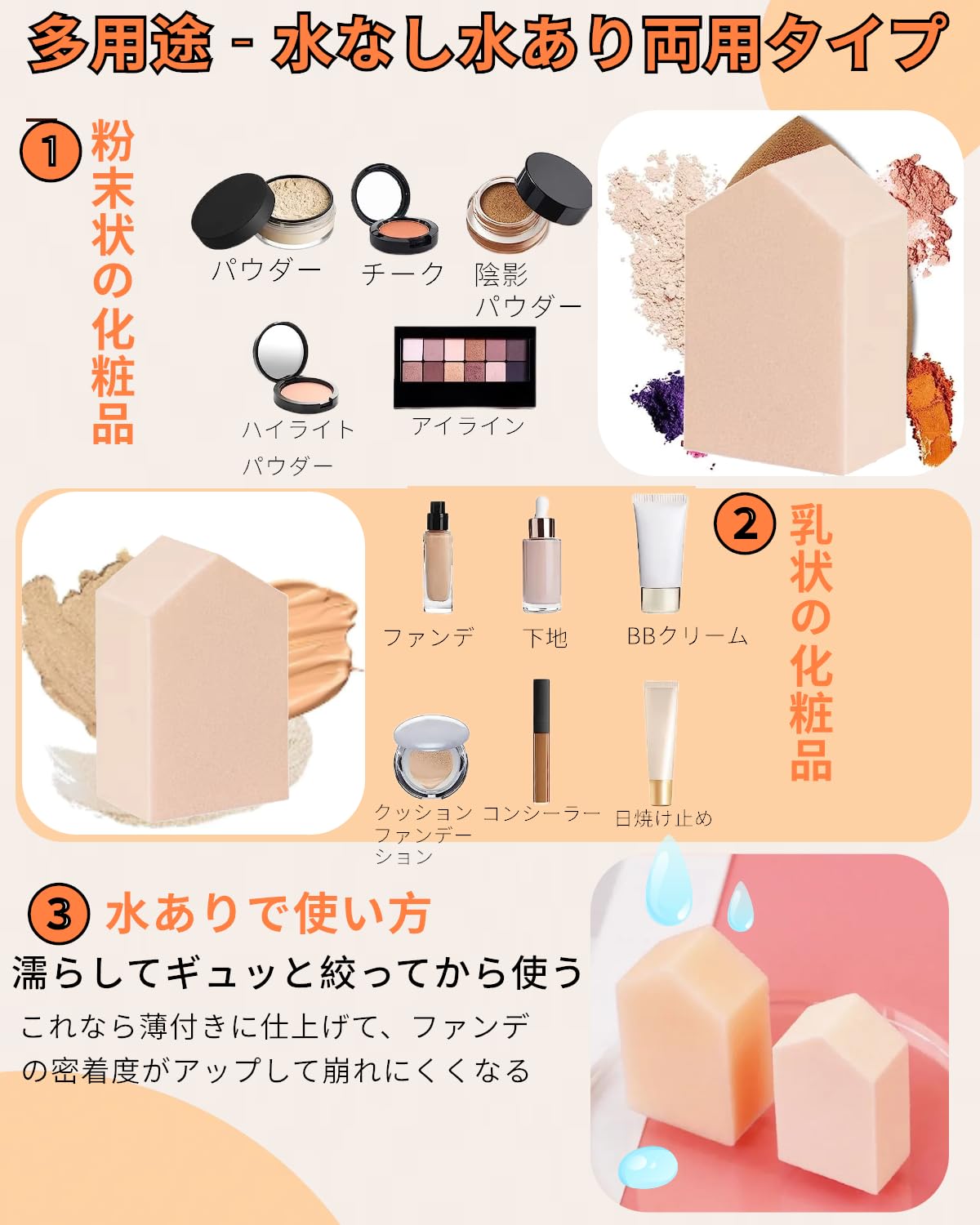 多用途 - 水なし水あり両用タイプ

1 粉末状の化粧品

パウダー　チーク　陰影パウダー

ハイライトパウダー　アイライン

2 乳状の化粧品

ファンデ　下地　BBクリーム

クッションファンデーション　コンシーラー　日焼け止め

3 水ありで使い方

濡らしてギュッと絞ってから使う

これなら薄付きに仕上げて、ファンデの密着度がアップして崩れにくくなる