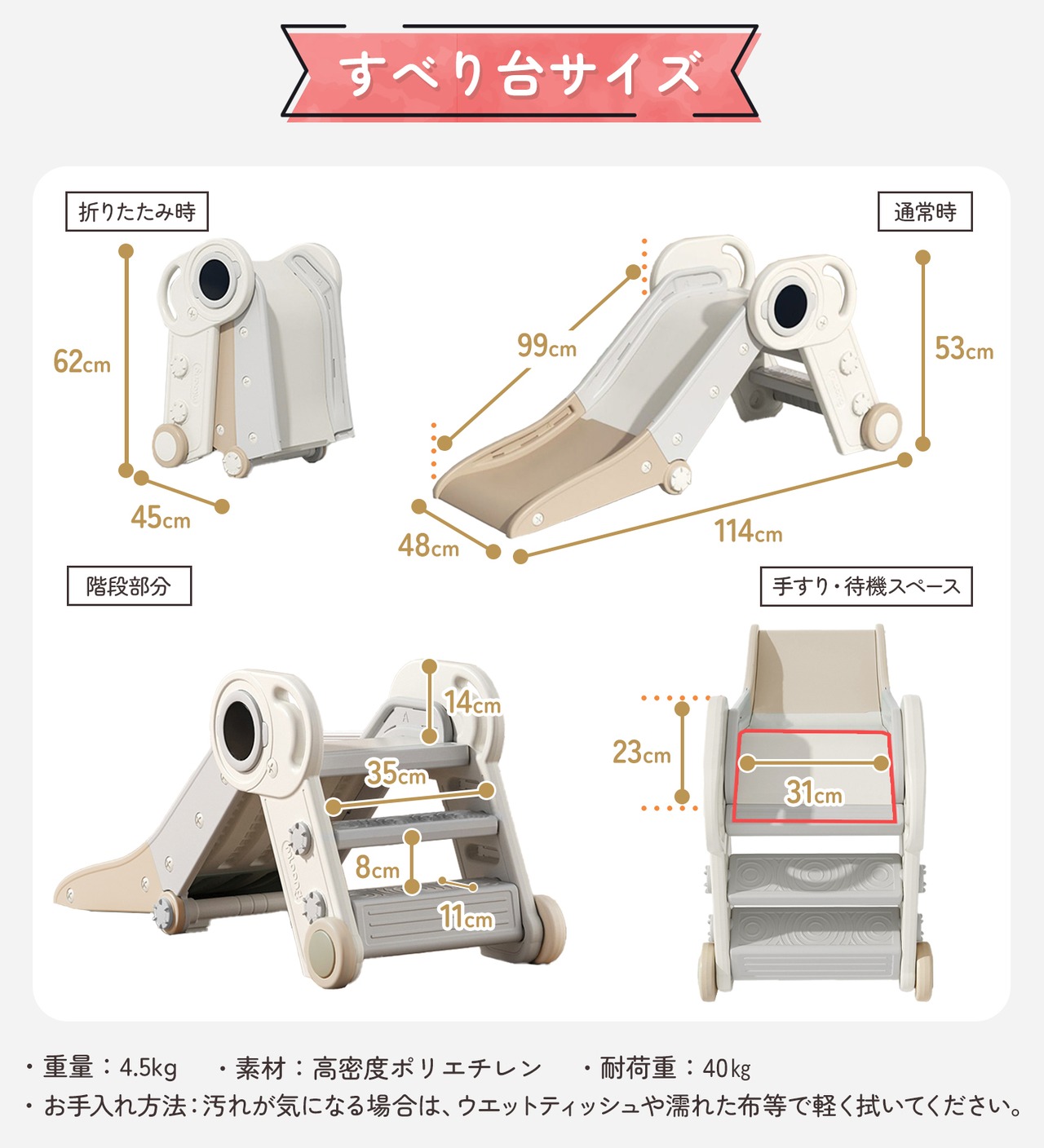 すべり台サイズ

折りたたみ時

62cm

45cm

通常時

99cm

53cm

48cm

114cm

階段部分

14cm

35cm

8cm

11cm

手すり・待機スペース

23cm

31cm

・重量：4.5kg　・素材：高密度ポリエチレン　・耐荷重：40kg
・お手入れ方法：汚れが気になる場合は、ウエットティッシュや濡れた布等で軽く拭いてください。