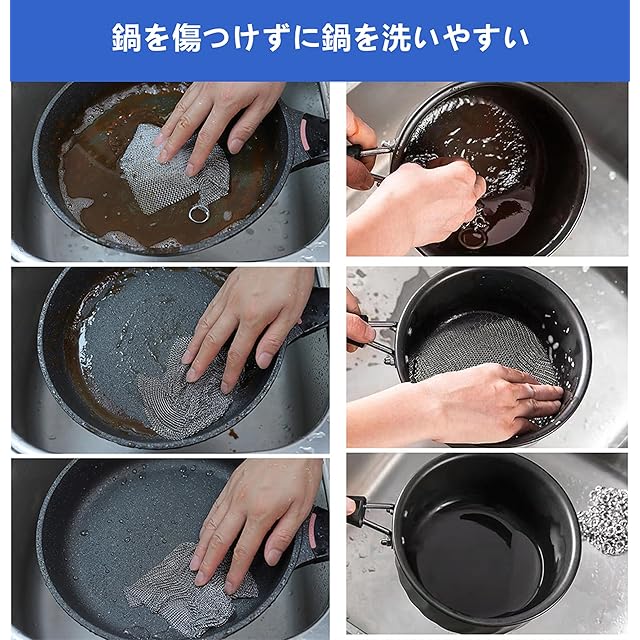 鍋を傷つけずに鍋を洗いやすい