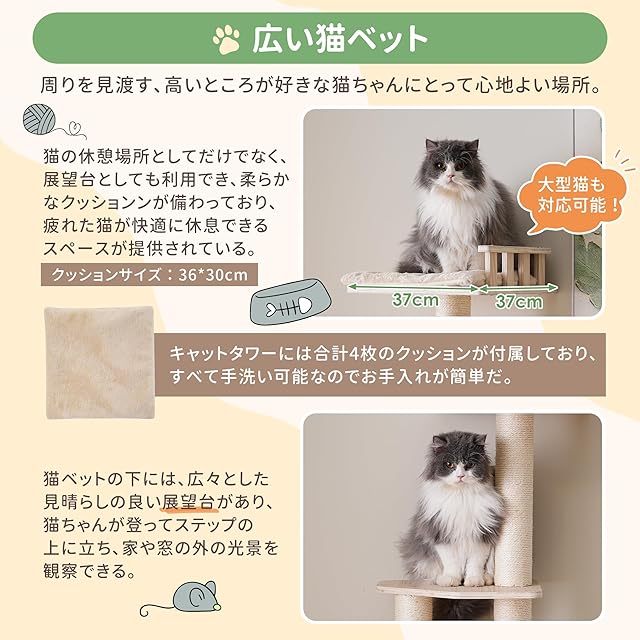 広い猫ベット

周りを見渡す、高いところが好きな猫ちゃんにとって心地よい場所。

猫の休憩場所としてだけでなく、展望台としても利用でき、柔らかなクッションンが備わっており、疲れた猫が快適に休息できるスペースが提供されている。

クッションサイズ：36*30cm

大型猫も対応可能！

37cm

37cm

キャットタワーには合計4枚のクッションが付属しており、すべて手洗い可能なのでお手入れが簡単だ。

猫ベットの下には、広々とした見晴らしの良い展望台があり、猫ちゃんが登ってステップの上に立ち、家や窓の外の光景を観察できる。