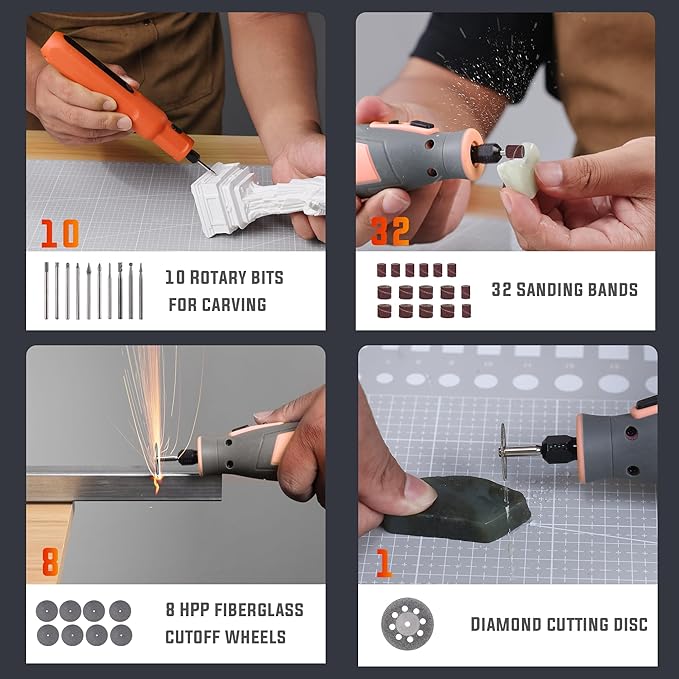 10

10 ROTARY BITS FOR CARVING

32

32 SANDING BANDS

8

8 HPP FIBERGLASS CUTOFF WHEELS

1

DIAMOND CUTTING DISC