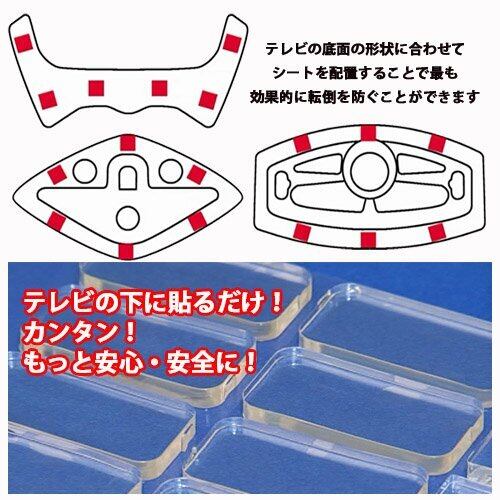 テレビの底面の形状に合わせて
シートを配置することで最も
効果的に転倒を防ぐことができます

テレビの下に貼るだけ！
カンタン！
もっと安心・安全に！