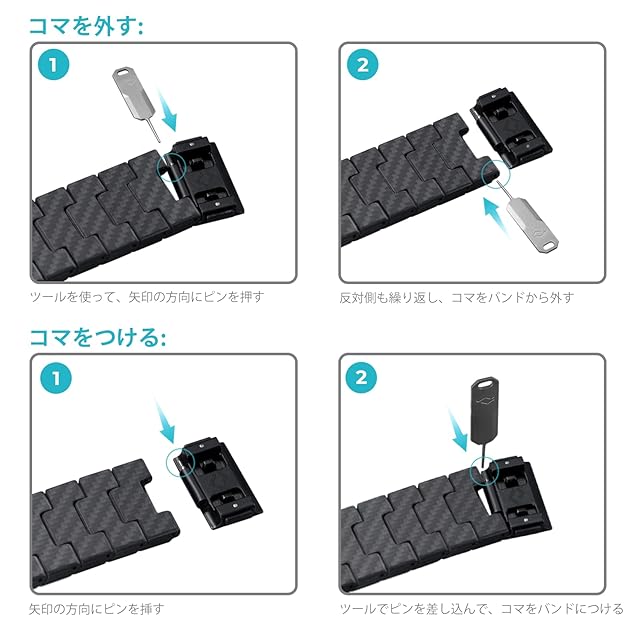 コマを外す:

1

ツールを使って、矢印の方向にピンを押す

2

反対側も繰り返し、コマをバンドから外す

コマをつける:

1

矢印の方向にピンを挿す

2

ツールでピンを差し込んで、コマをバンドにつける