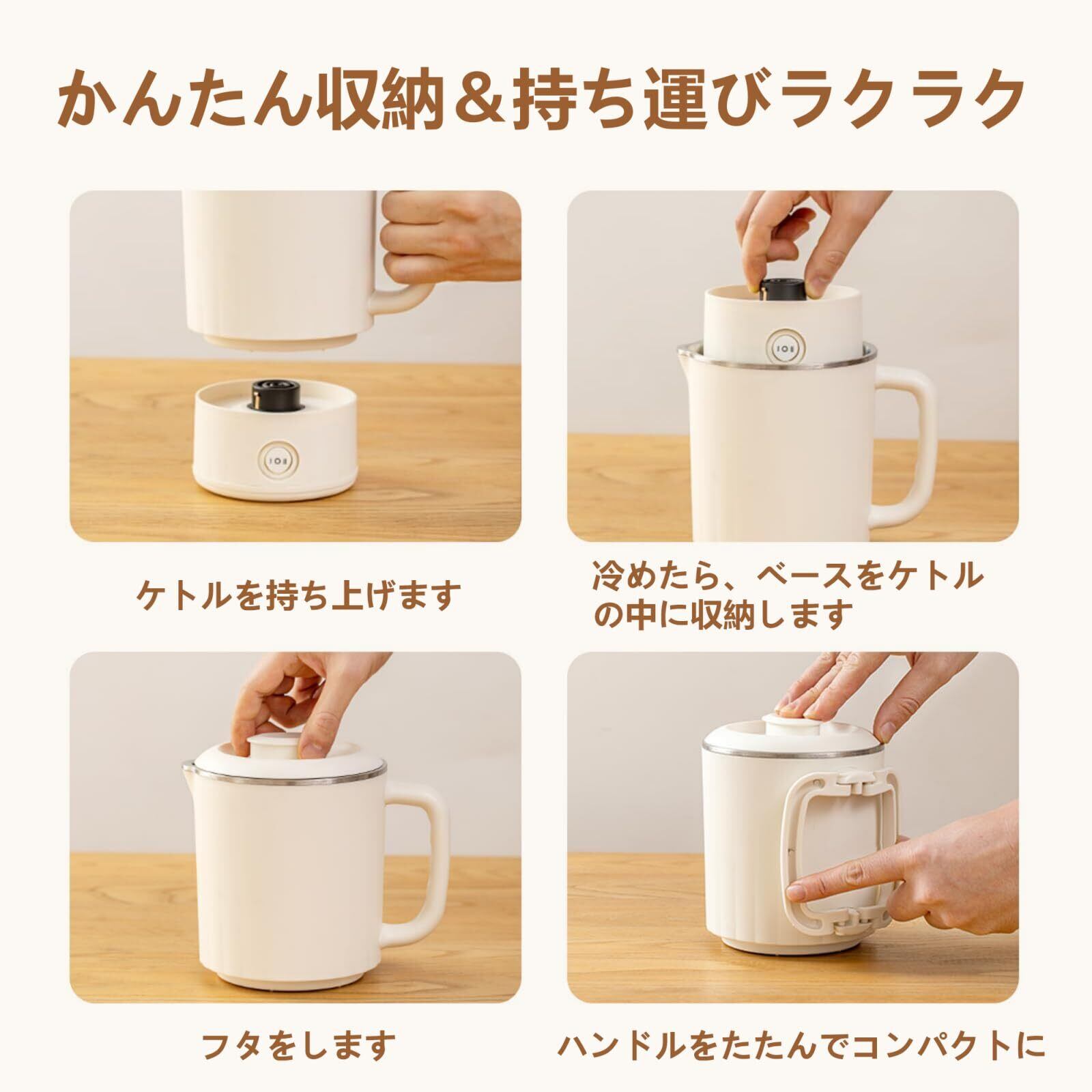 かんたん収納＆持ち運びラクラク

ケトルを持ち上げます

冷めたら、ベースをケトルの中に収納します

フタをします

ハンドルをたたんでコンパクトに