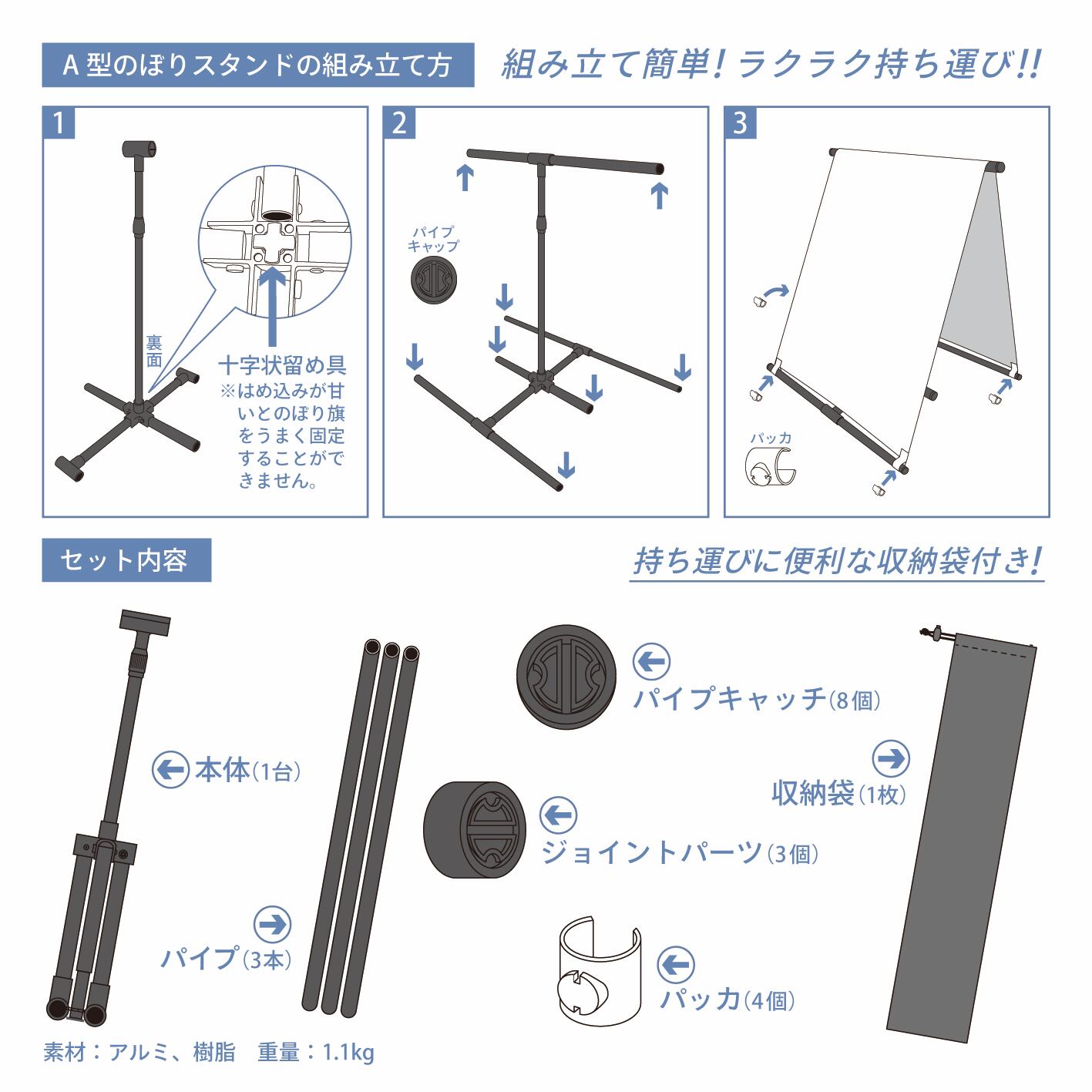 A 型のぼりスタンドの組み立て方

組み立て簡単！ラクラク持ち運び!!

1

裏面

十字状留め具
※はめ込みが甘いとのぼり旗をうまく固定することができません。

2

パイプキャップ

3

パッカ

セット内容

持ち運びに便利な収納袋付き!

本体(1台)

パイプ(3本)

パイプキャッチ(8個)

ジョイントパーツ(3個)

パッカ(4個)

収納袋(1枚)

素材：アルミ、樹脂　重量：1.1kg