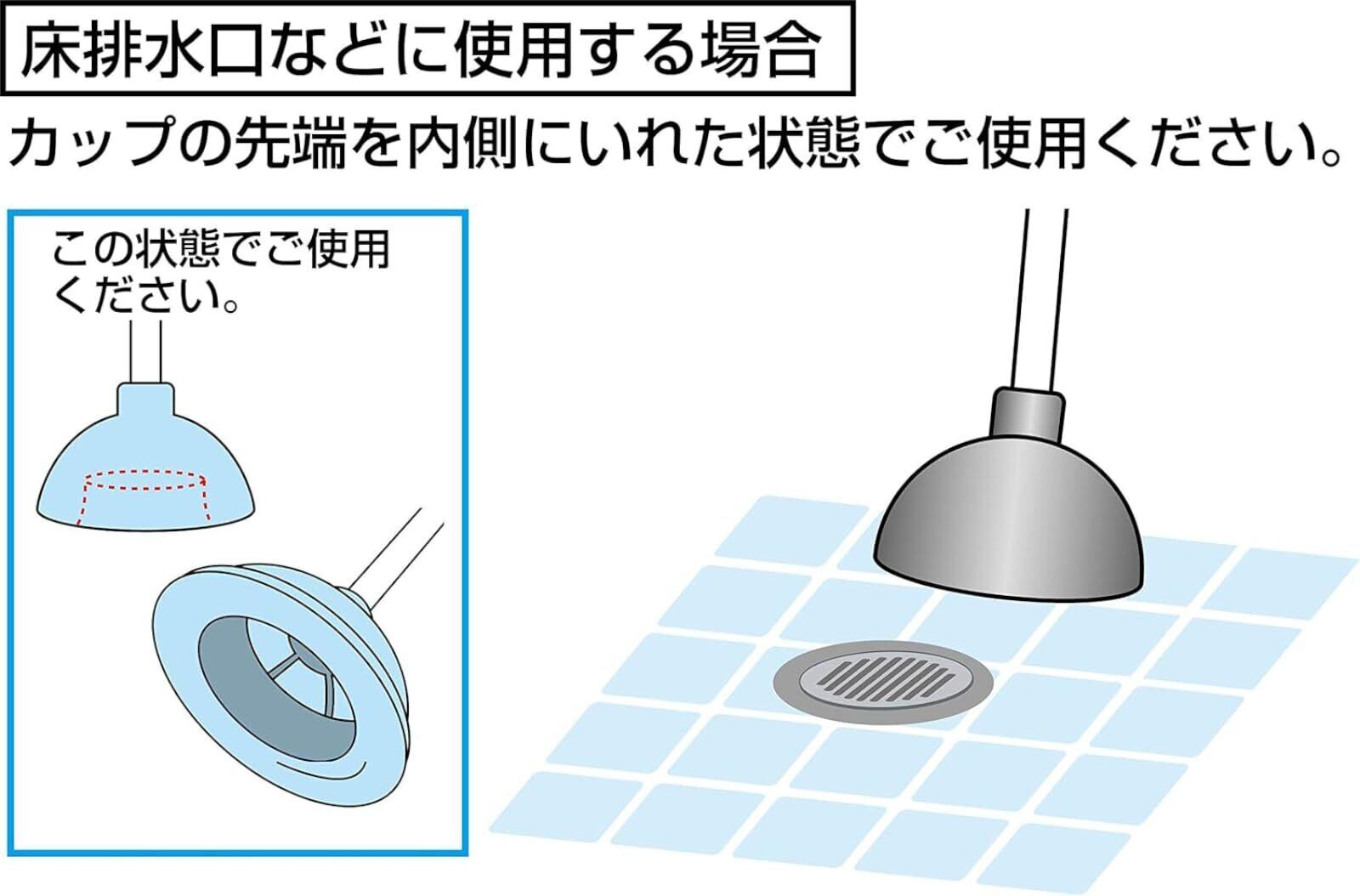 床排水口などに使用する場合

カップの先端を内側にいれた状態でご使用ください。

この状態でご使用ください。