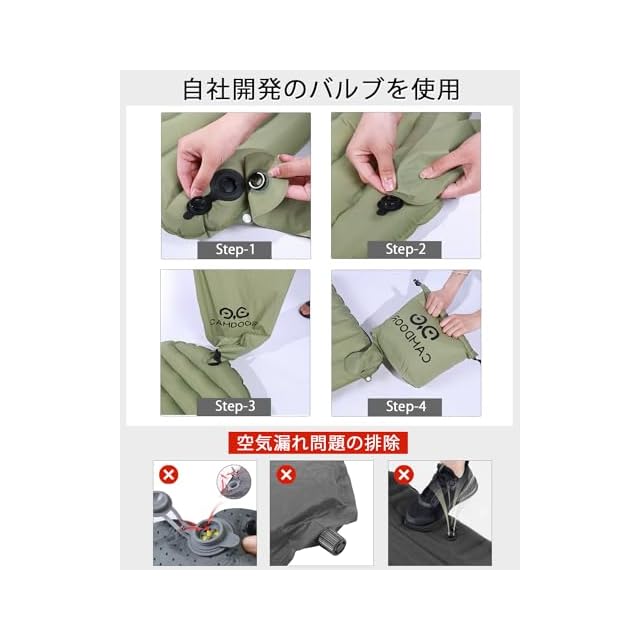 自社開発のバルブを使用

Step-1

Step-2

CAMDOOR

Step-3

CAMDOOR

Step-4

空気漏れ問題の排除