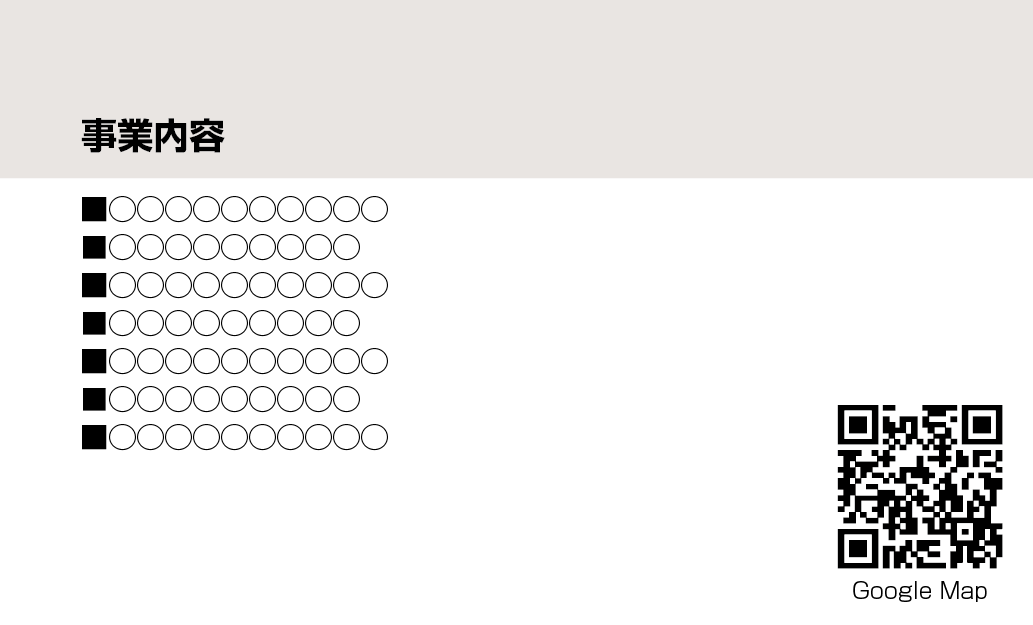 事業内容

■○○○○○○○○○○
■○○○○○○○○○
■○○○○○○○○○○
■○○○○○○○○○
■○○○○○○○○○○
■○○○○○○○○○
■○○○○○○○○○○

Google Map