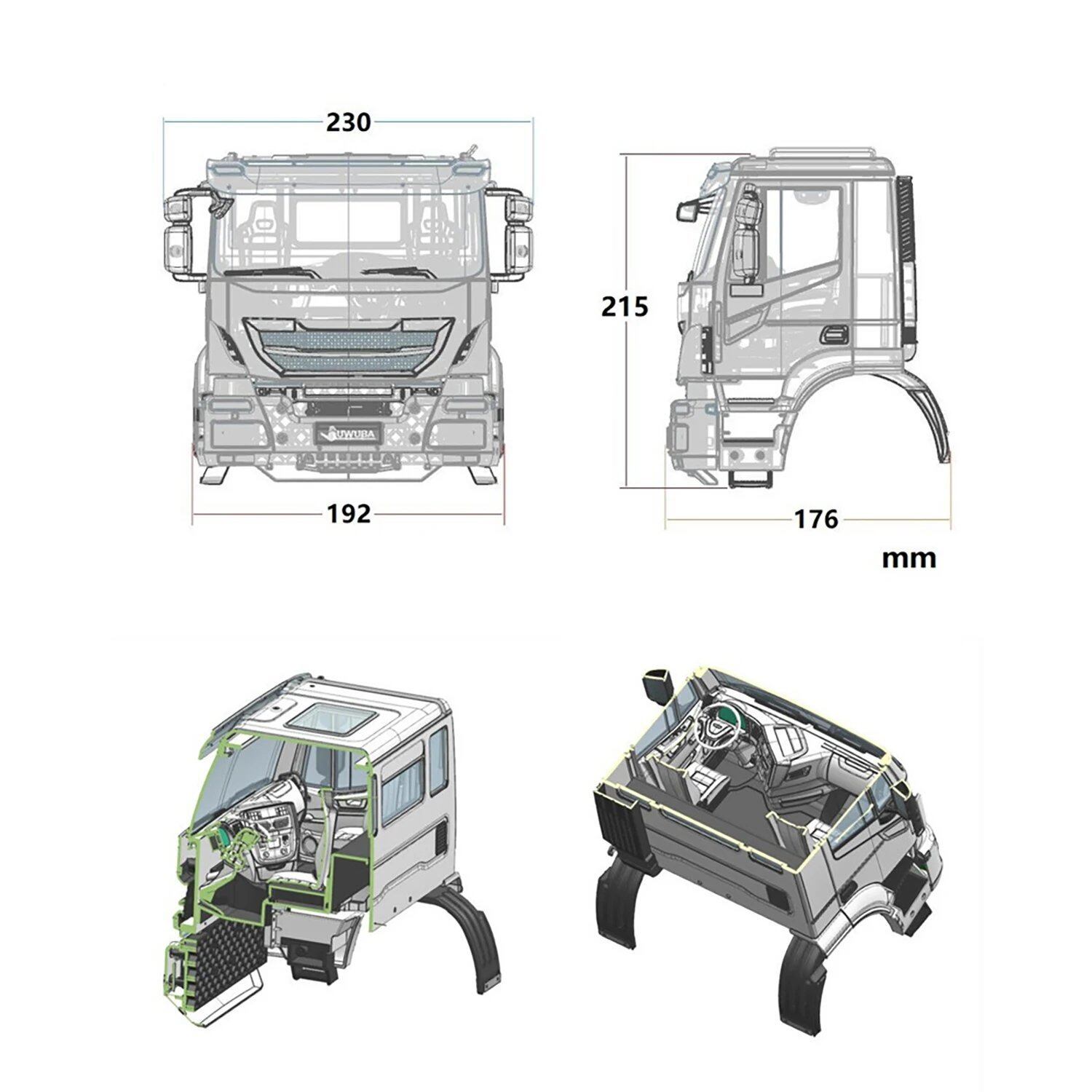 230

UWUBA

192

215

176

mm