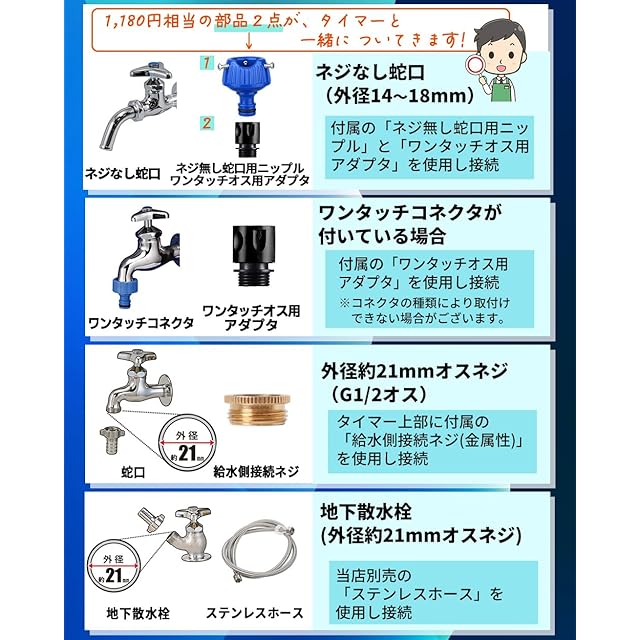 1,180円相当の部品２点が、タイマーと一緒についてきます!

1
2

ネジなし蛇口
ネジ無し蛇口用ニップル
ワンタッチオス用アダプタ

ネジなし蛇口
（外径14~18mm）

付属の「ネジ無し蛇口用ニップル」と「ワンタッチオス用アダプタ」を使用し接続

ワンタッチコネクタ
ワンタッチオス用アダプタ

ワンタッチコネクタが付いている場合

付属の「ワンタッチオス用アダプタ」を使用し接続
※コネクタの種類により取付けできない場合がございます。

外径
約21mm
蛇口
給水側接続ネジ

外径約21mmオスネジ
（G1/2オス）

タイマー上部に付属の「給水側接続ネジ(金属性)」を使用し接続

外径
約21mm
地下散水栓
ステンレスホース

地下散水栓
(外径約21mmオスネジ)

当店別売の「ステンレスホース」を使用し接続