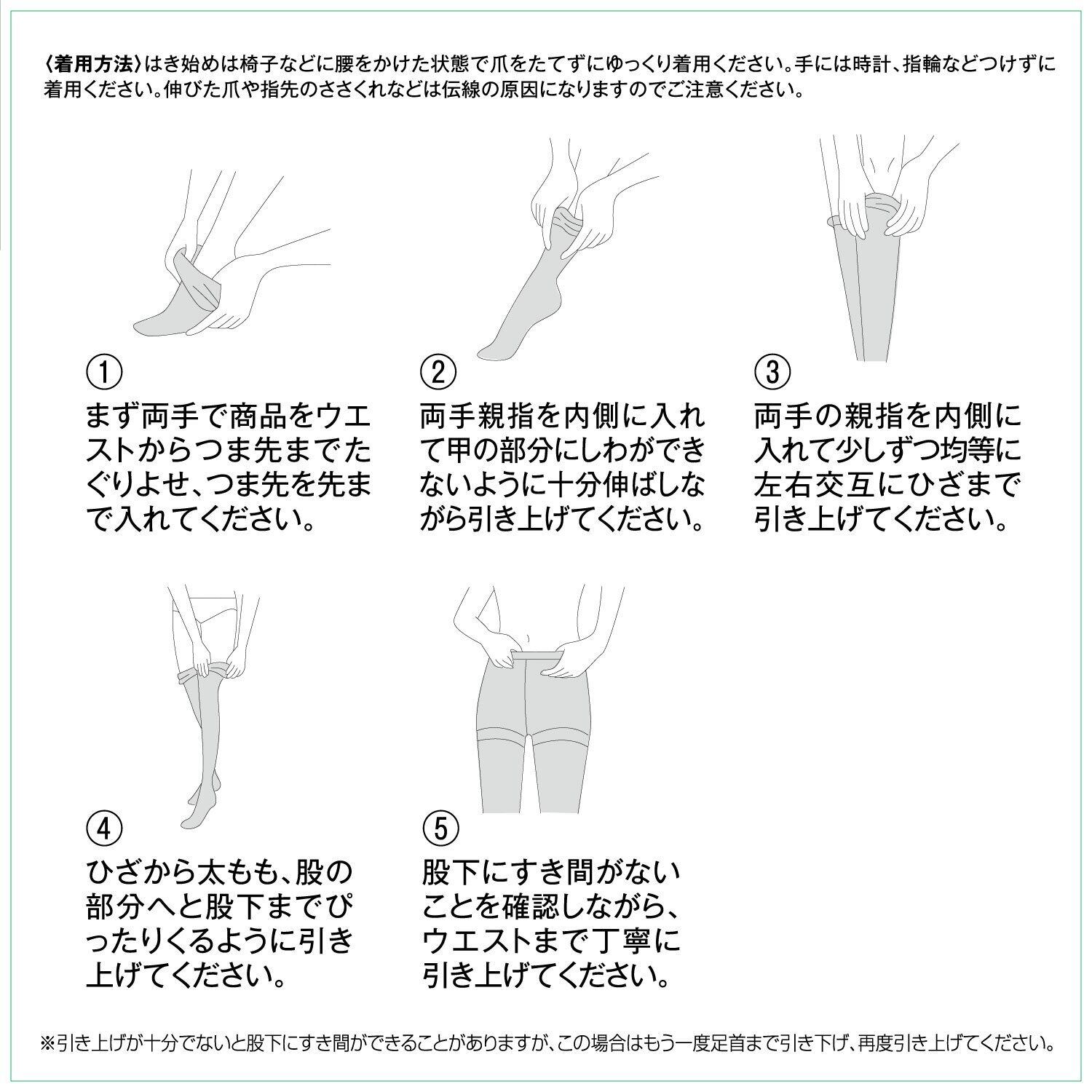 〈着用方法〉はき始めは椅子などに腰をかけた状態で爪をたてずにゆっくり着用ください。手には時計、指輪などつけずに着用ください。伸びた爪や指先のささくれなどは伝線の原因になりますのでご注意ください。

①
まず両手で商品をウエストからつま先までたぐりよせ、つま先を先まで入れてください。

②
両手親指を内側に入れて甲の部分にしわができないように十分伸ばしながら引き上げてください。

③
両手の親指を内側に入れて少しずつ均等に左右交互にひざまで引き上げてください。

④
ひざから太もも、股の部分へと股下までぴったりくるように引き上げてください。

⑤
股下にすき間がないことを確認しながら、ウエストまで丁寧に引き上げてください。

※引き上げが十分でないと股下にすき間ができることがありますが、この場合はもう一度足首まで引き下げ、再度引き上げてください。