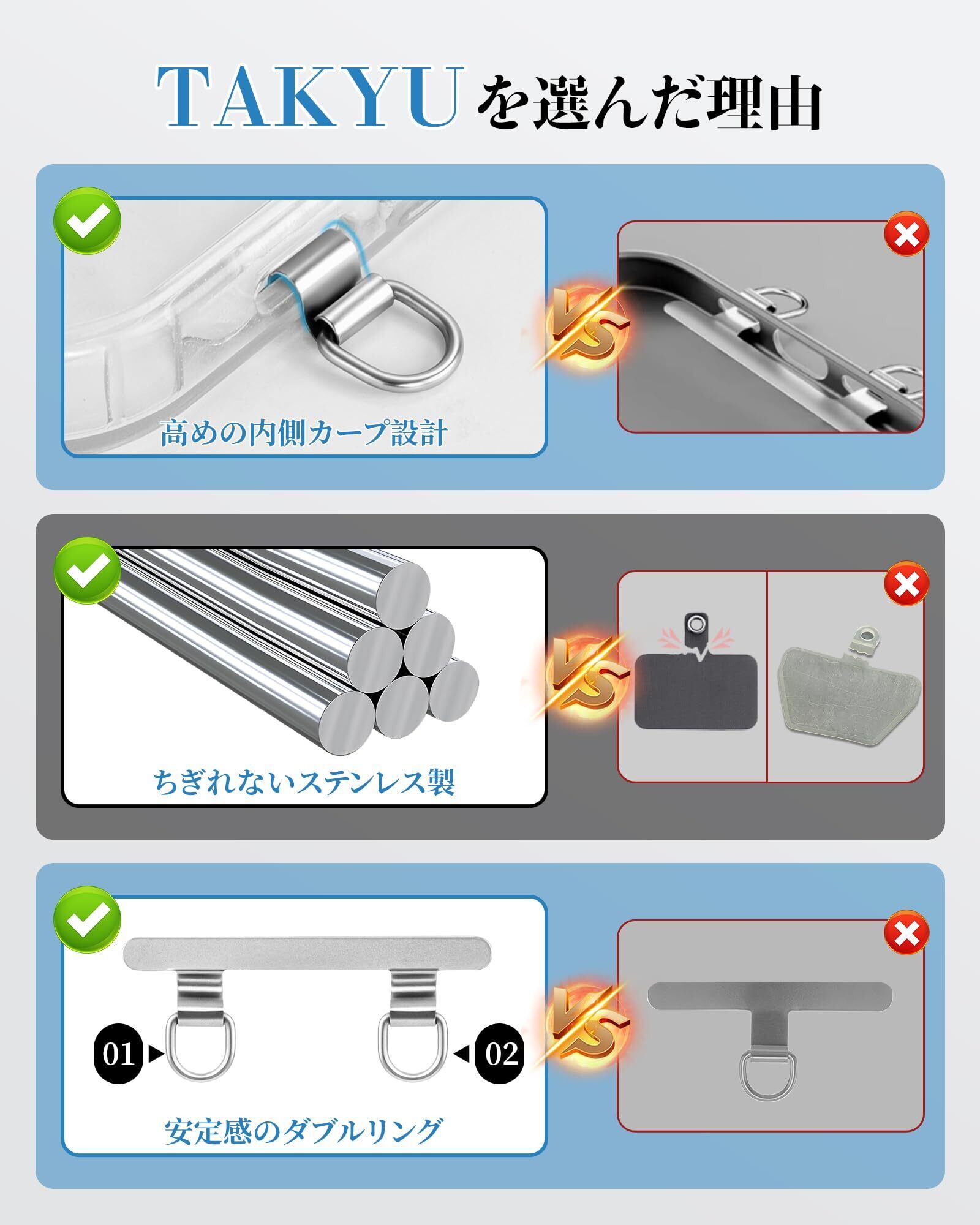 TAKYUを選んだ理由

高めの内側カーブ設計

VS

ちぎれないステンレス製

VS

01

02

安定感のダブルリング

VS