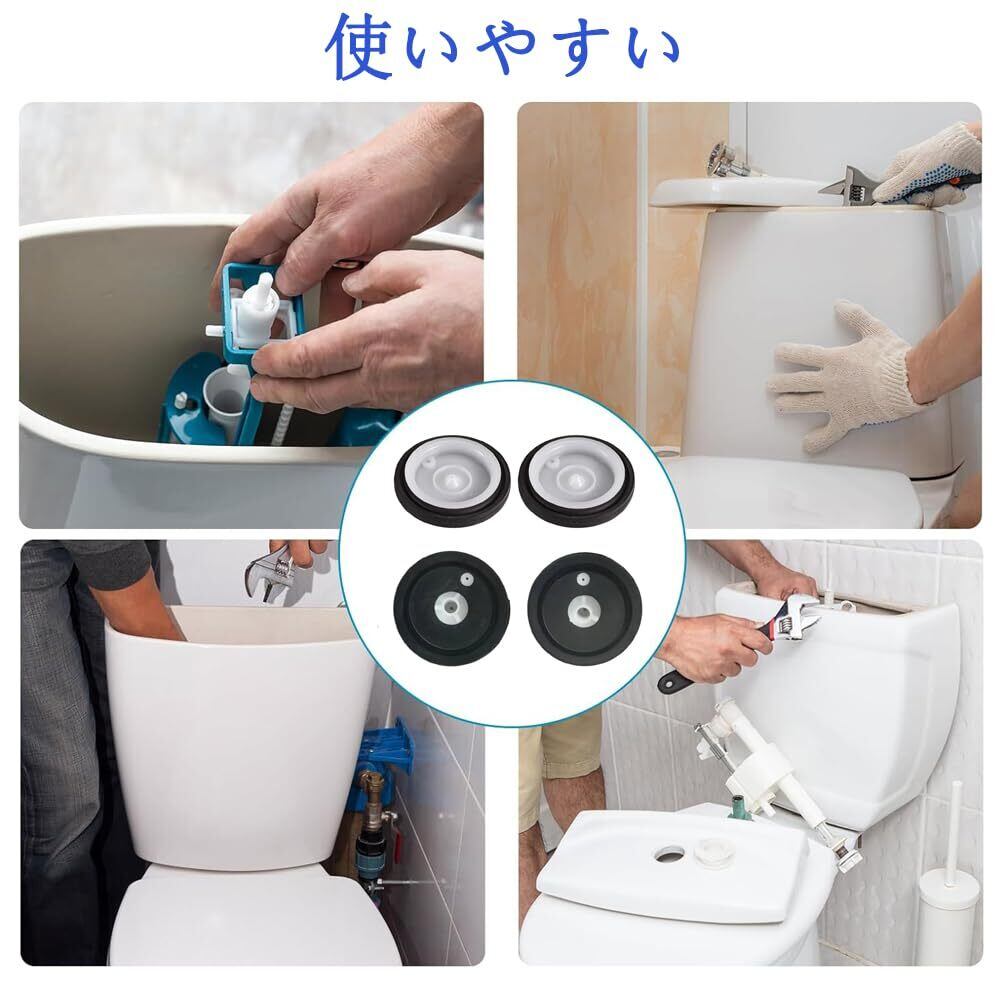 使いやすい