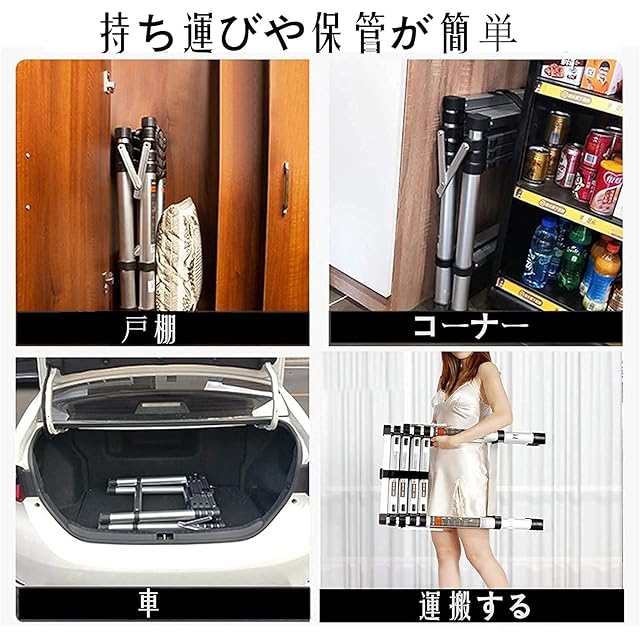 持ち運びや保管が簡単

戸棚

コーナー

車

運搬する