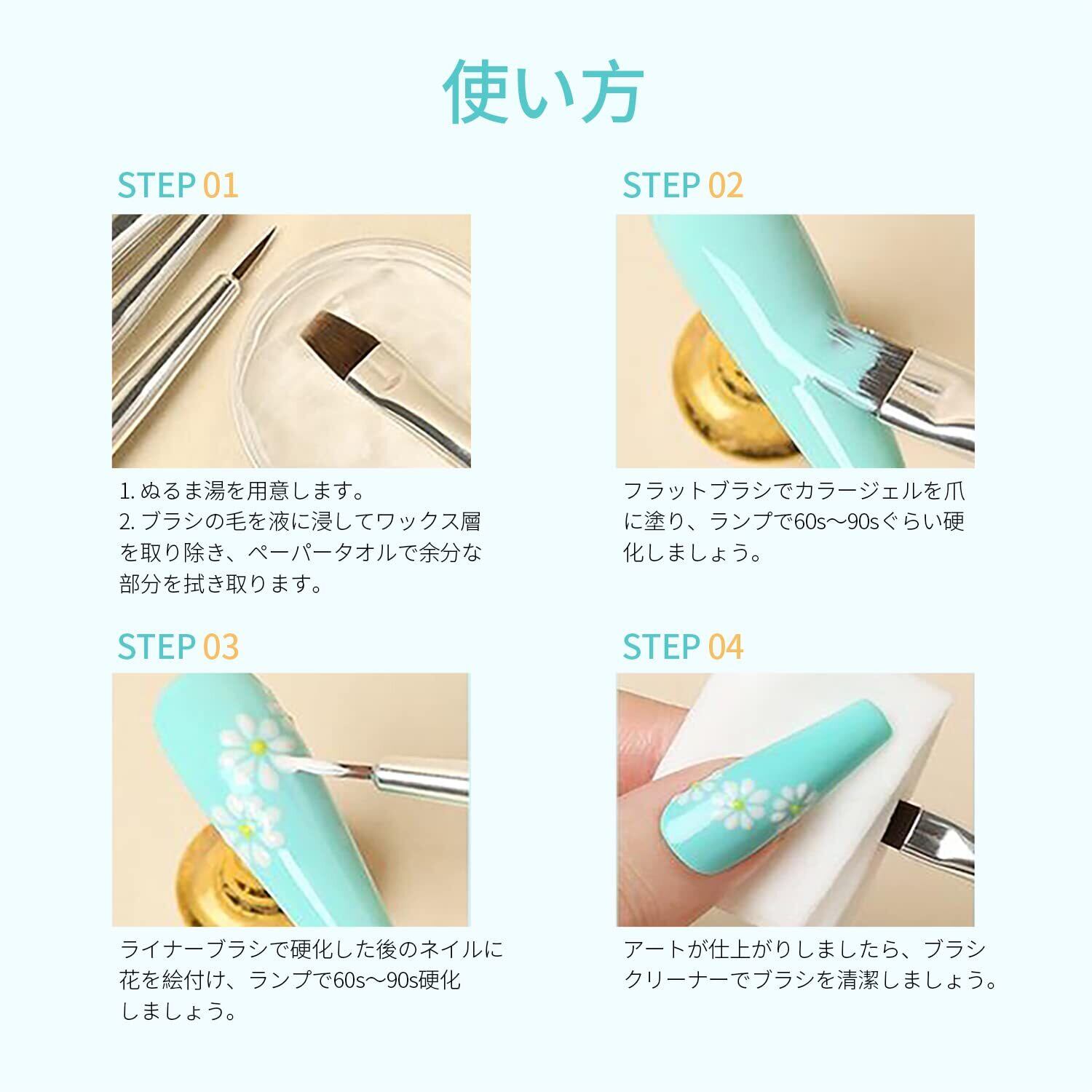 使い方

STEP 01

1. ぬるま湯を用意します。
2. ブラシの毛を液に浸してワックス層を取り除き、ペーパータオルで余分な部分を拭き取ります。

STEP 02

フラットブラシでカラージェルを爪に塗り、ランプで60s～90sぐらい硬化しましょう。

STEP 03

ライナーブラシで硬化した後のネイルに花を絵付け、ランプで60s～90s硬化しましょう。

STEP 04

アートが仕上がりしましたら、ブラシクリーナーでブラシを清潔しましょう。