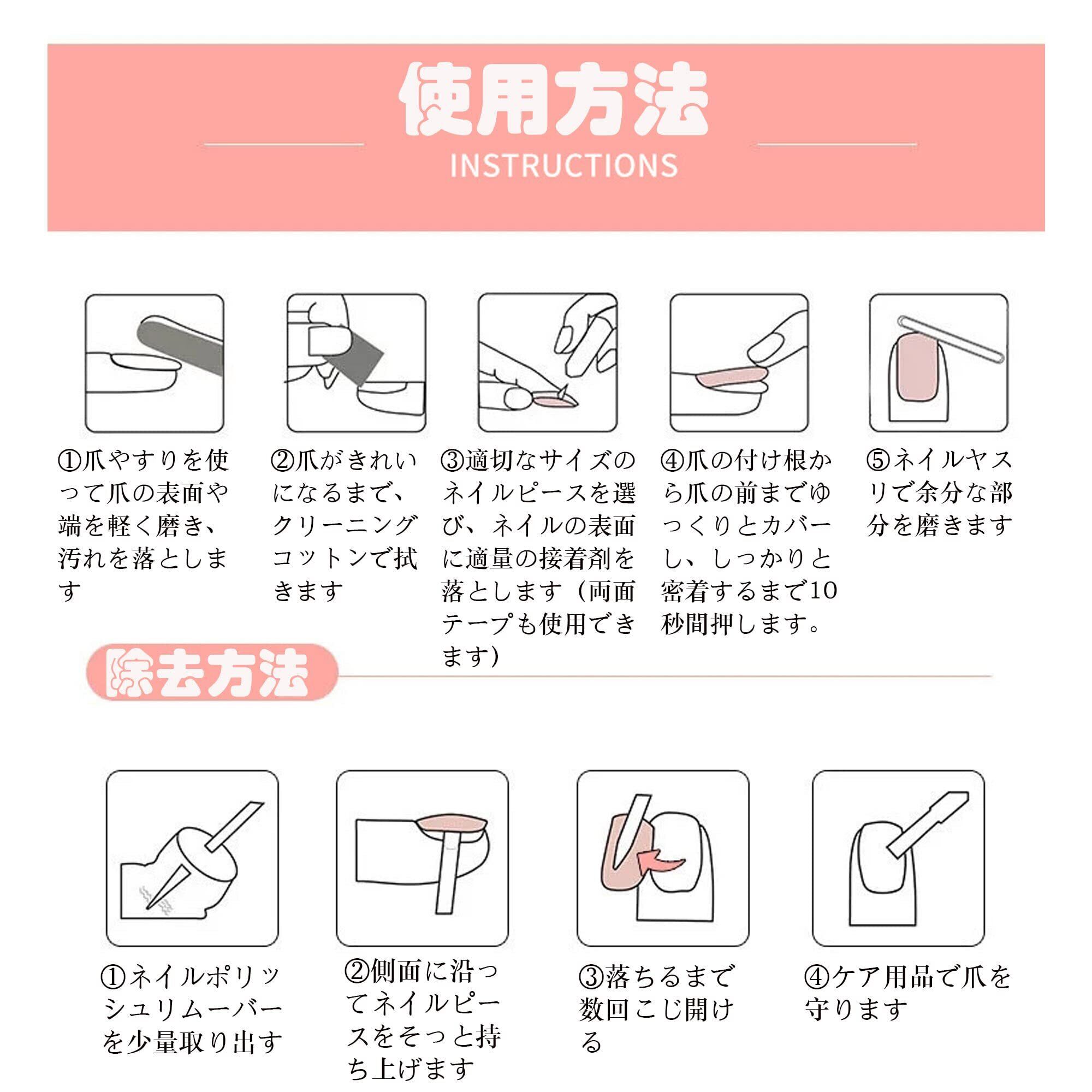 使用方法
INSTRUCTIONS

①爪やすりを使って爪の表面や端を軽く磨き、汚れを落とします

②爪がきれいになるまで、クリーニングコットンで拭きます

③適切なサイズのネイルピースを選び、ネイルの表面に適量の接着剤を落とします（両面テープも使用できます）

④爪の付け根から爪の前までゆっくりとカバーし、しっかりと密着するまで10秒間押します。

⑤ネイルヤスリで余分な部分を磨きます

除去方法

①ネイルポリッシュリムーバーを少量取り出す

②側面に沿ってネイルピースをそっと持ち上げます

③落ちるまで数回こじ開ける

④ケア用品で爪を守ります