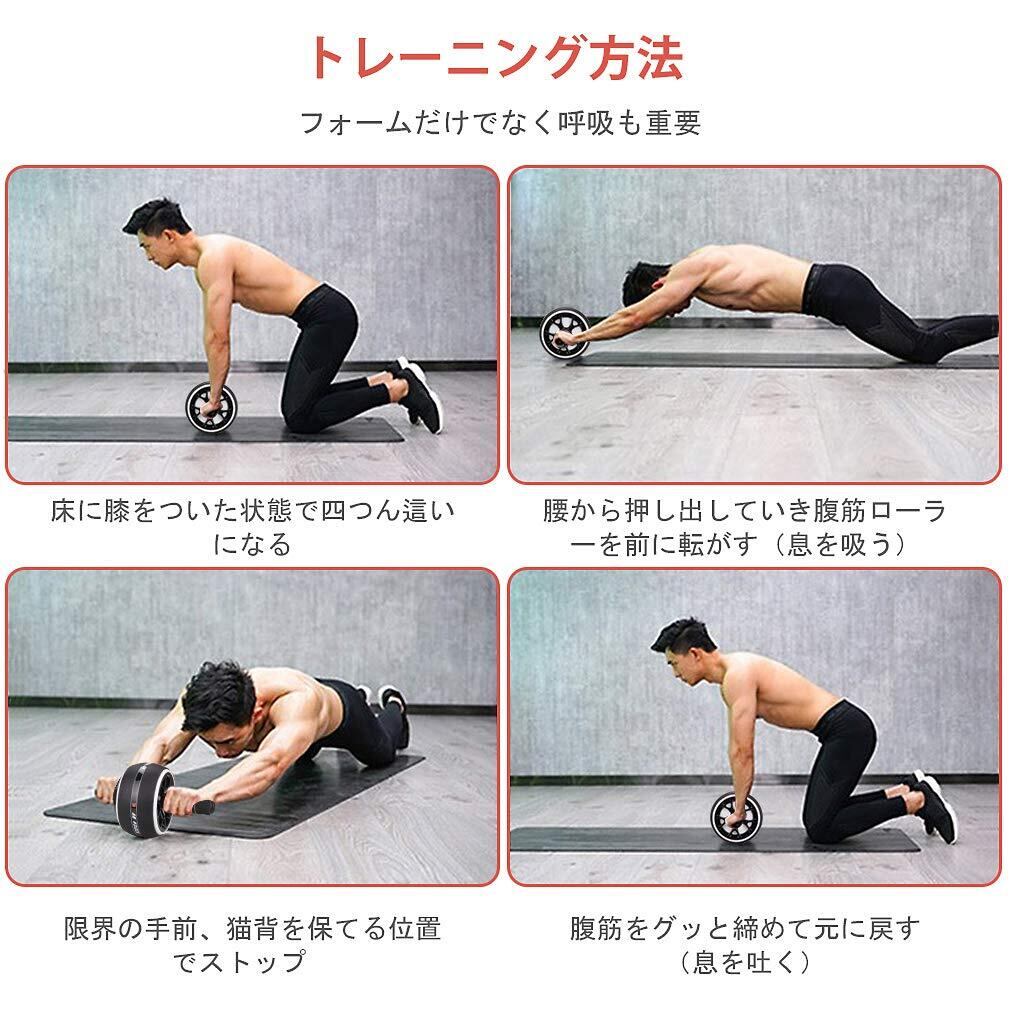 トレーニング方法

フォームだけでなく呼吸も重要

床に膝をついた状態で四つん這いになる

腰から押し出していき腹筋ローラーを前に転がす（息を吸う）

限界の手前、猫背を保てる位置でストップ

腹筋をグッと締めて元に戻す（息を吐く）