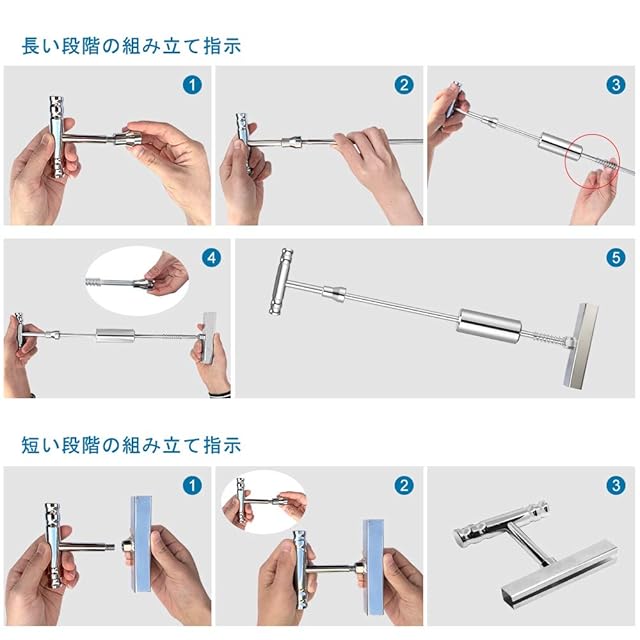 長い段階の組み立て指示

1

2

3

4

5

短い段階の組み立て指示

1

2

3