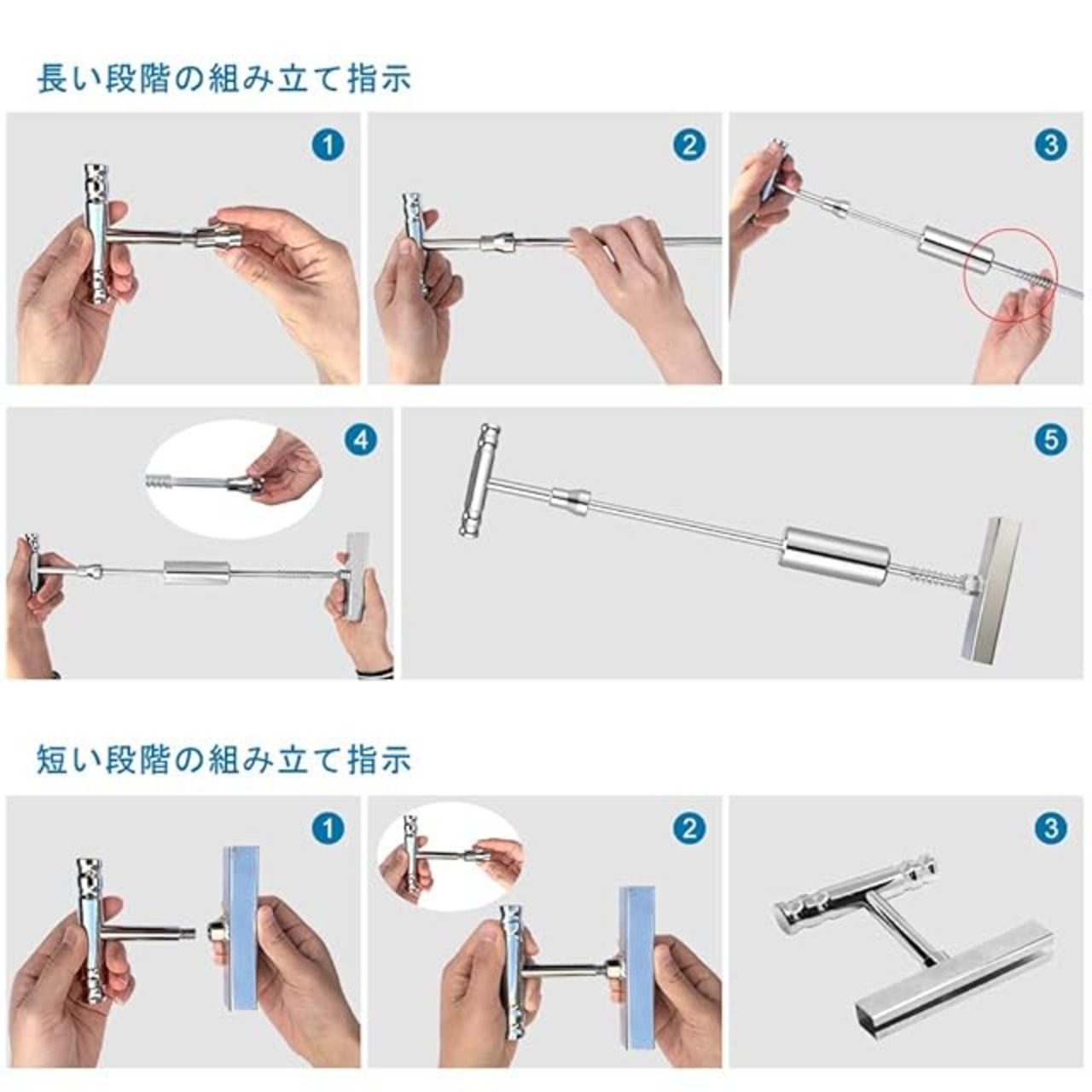 長い段階の組み立て指示

1

2

3

4

5

短い段階の組み立て指示

1

2

3