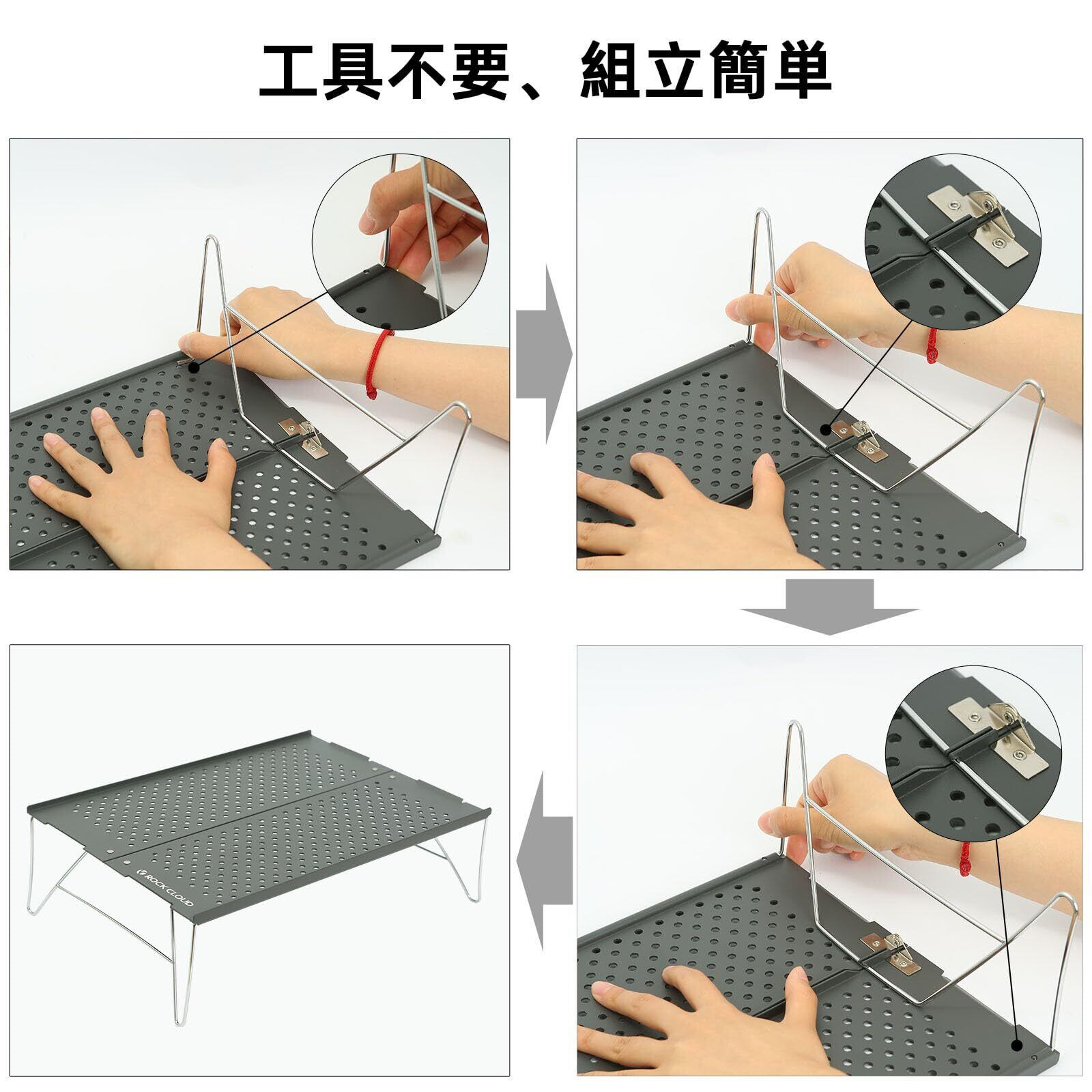 工具不要、組立簡単

ROCK CLOUD