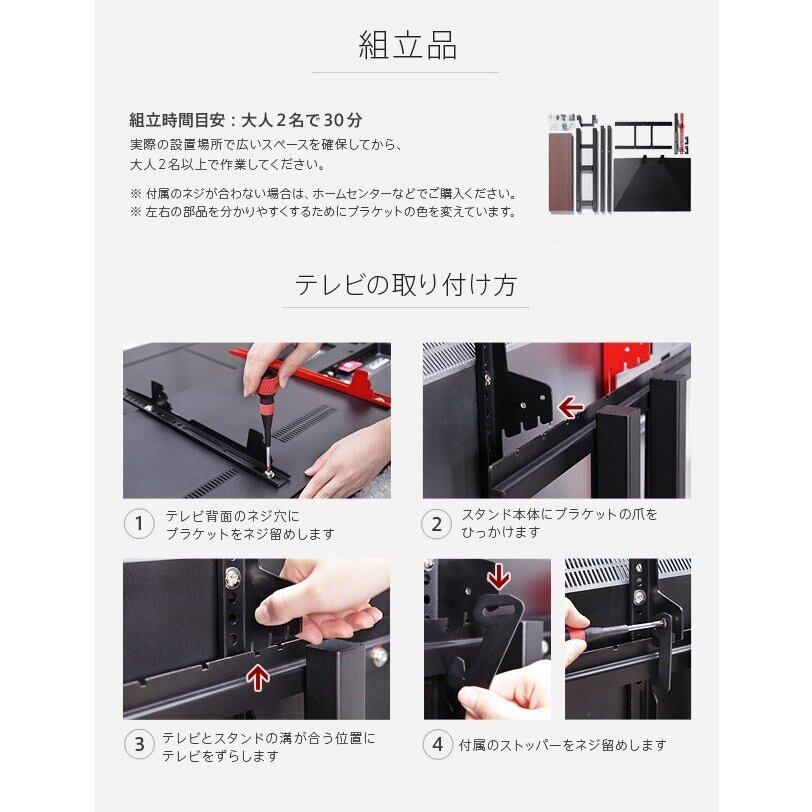 組立品

組立時間目安：大人２名で３０分
実際の設置場所で広いスペースを確保してから、大人２名以上で作業してください。

※ 付属のネジが合わない場合は、ホームセンターなどでご購入ください。
※ 左右の部品を分かりやすくするためにブラケットの色を変えています。

テレビの取り付け方

1 テレビ背面のネジ穴にブラケットをネジ留めします

2 スタンド本体にブラケットの爪をひっかけます

3 テレビとスタンドの溝が合う位置にテレビをずらします

4 付属のストッパーをネジ留めします