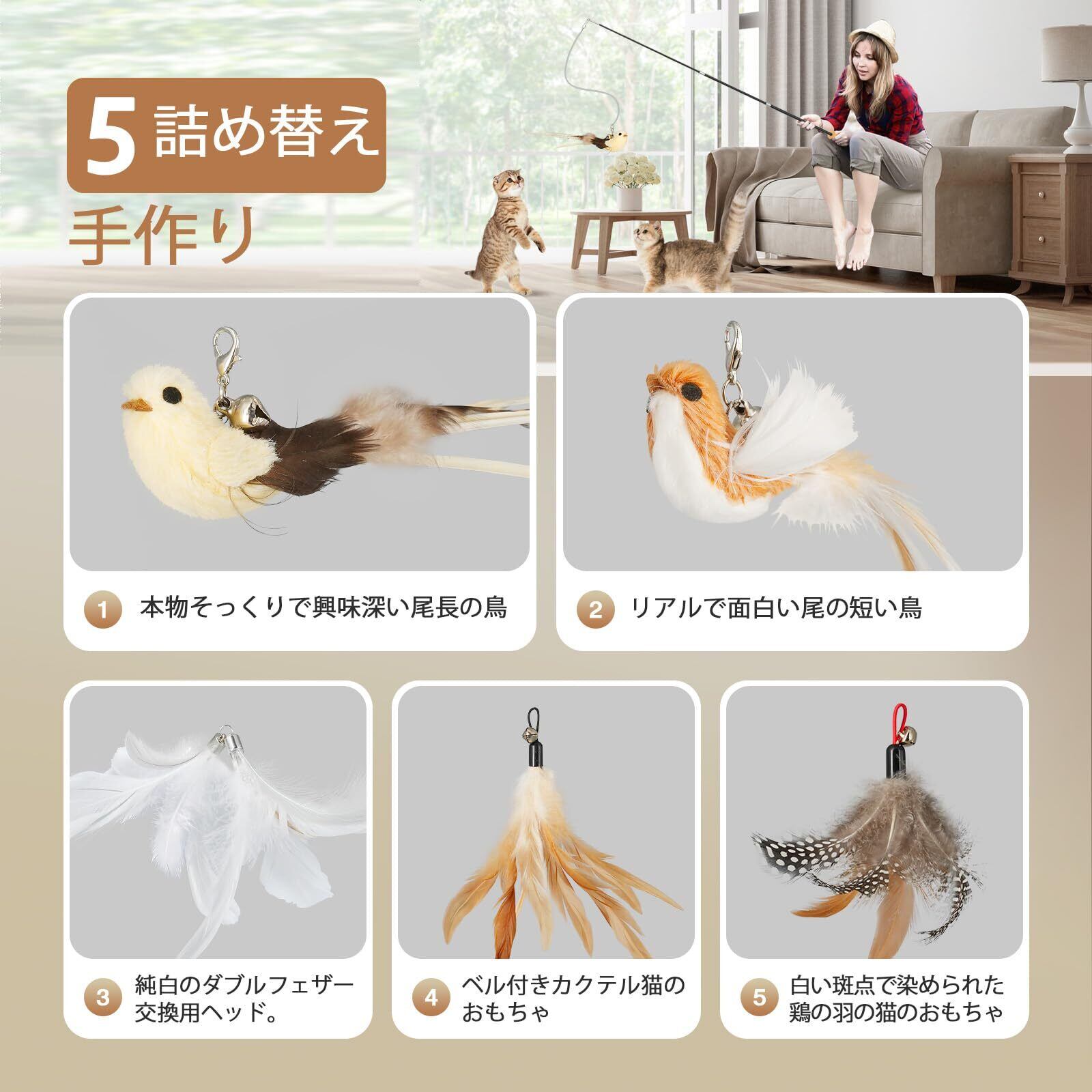 5 詰め替え

手作り

1 本物そっくりで興味深い尾長の鳥

2 リアルで面白い尾の短い鳥

3 純白のダブルフェザー交換用ヘッド。

4 ベル付きカクテル猫のおもちゃ

5 白い斑点で染められた鶏の羽の猫のおもちゃ