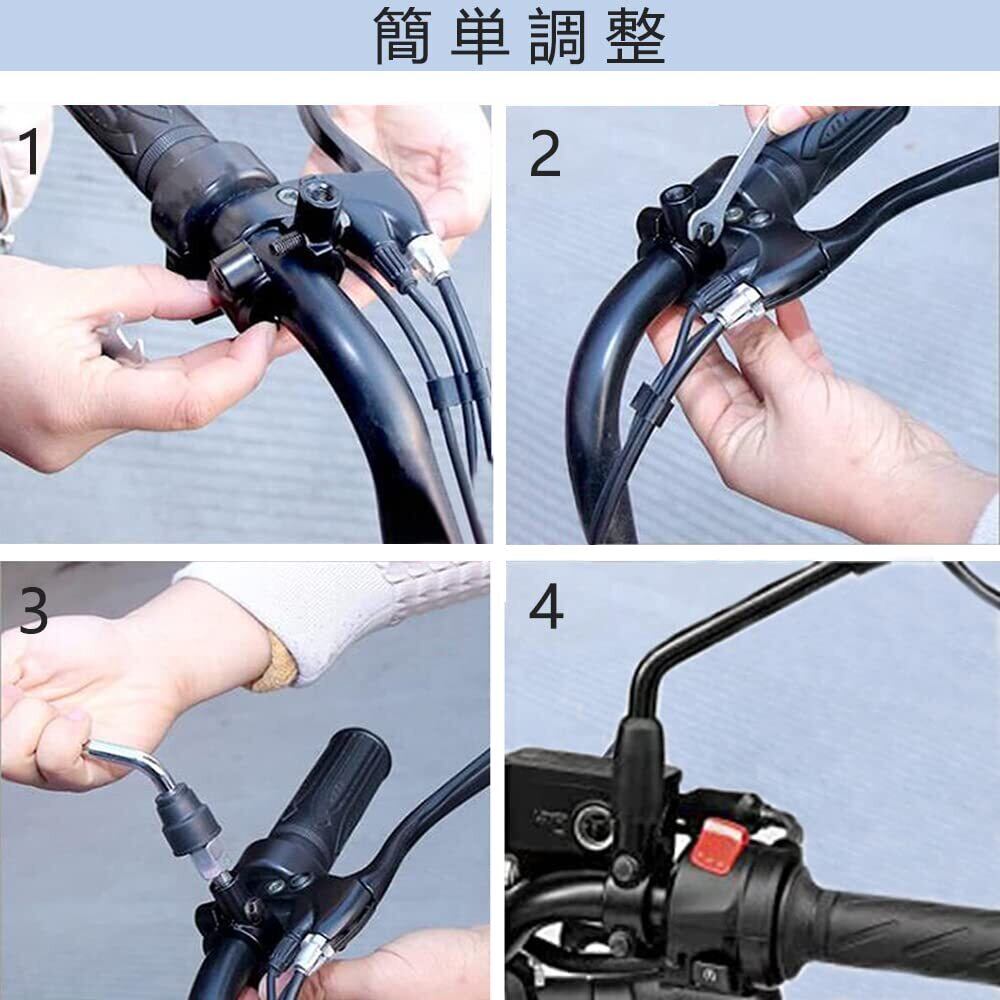 簡単調整

1

2

3

4