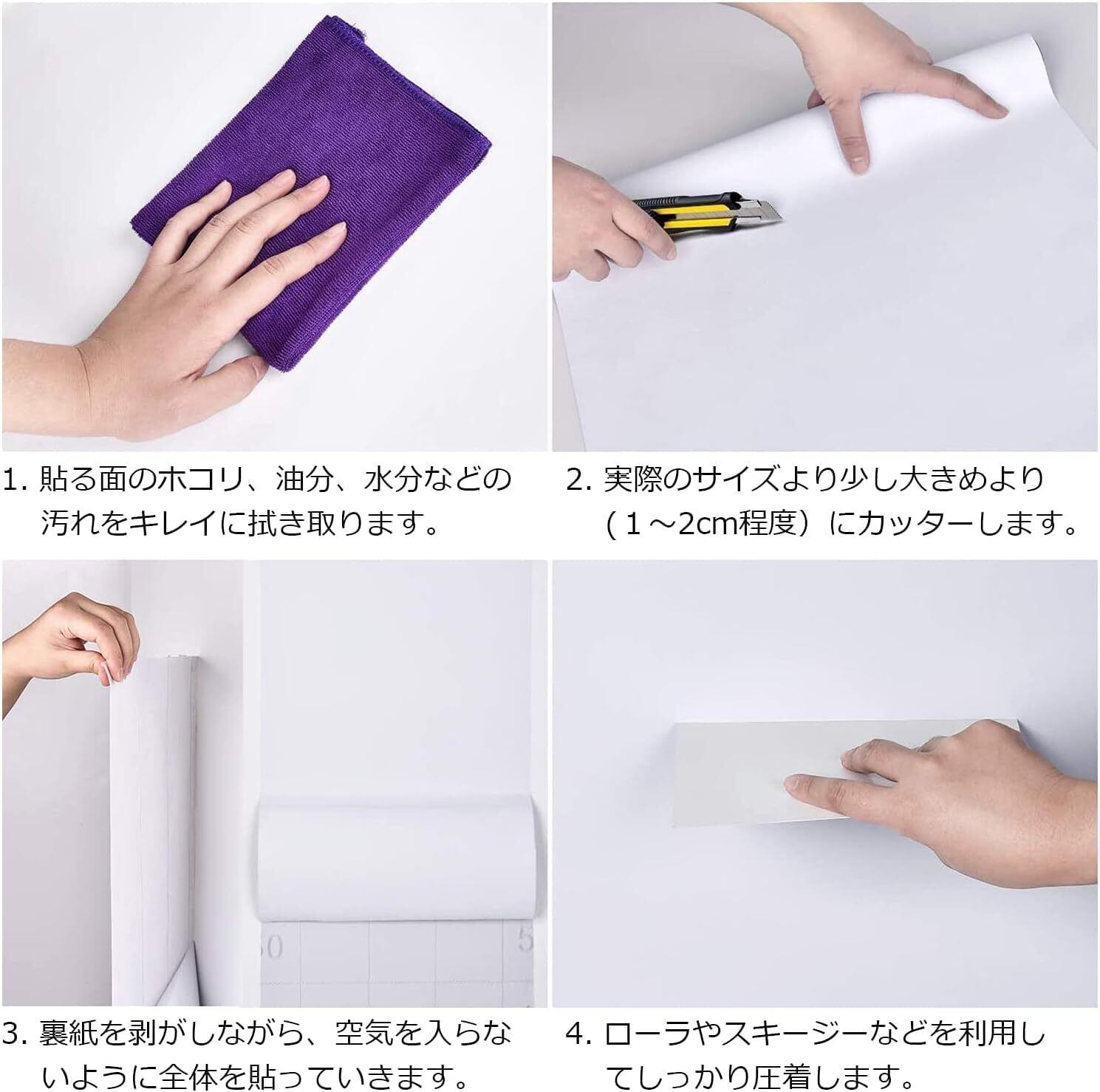 1. 貼る面のホコリ、油分、水分などの汚れをキレイに拭き取ります。

2. 実際のサイズより少し大きめより（１～2cm程度）にカッターします。

50

5

3. 裏紙を剥がしながら、空気を入らないように全体を貼っていきます。

4. ローラやスキージーなどを利用してしっかり圧着します。