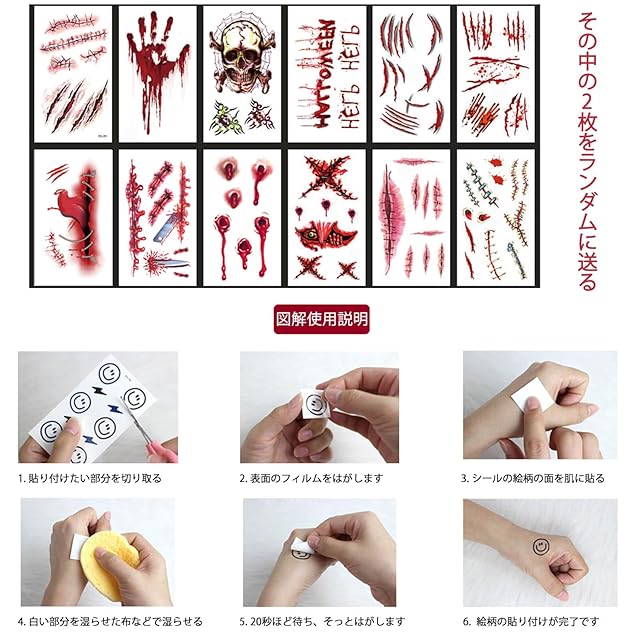 HALLOWEEN
HELP HELP

その中の2枚をランダムに送る

図解使用説明

1. 貼り付けたい部分を切り取る

2. 表面のフィルムをはがします

3. シールの絵柄の面を肌に貼る

4. 白い部分を湿らせた布などで湿らせる

5. 20秒ほど待ち、そっとはがします

6. 絵柄の貼り付けが完了です