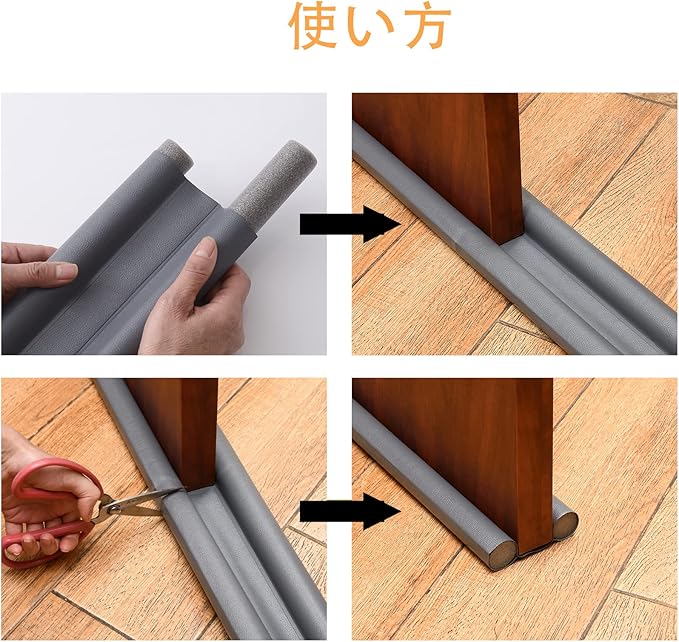 使い方