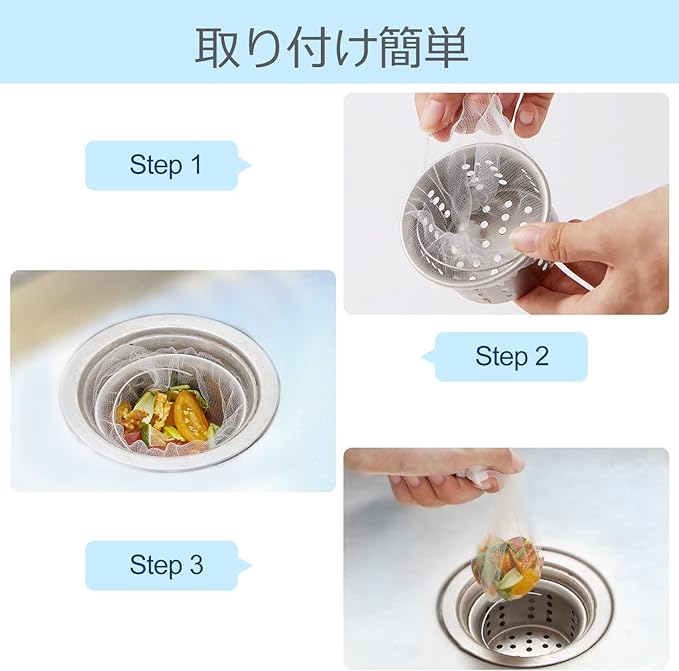 取り付け簡単

Step 1

Step 2

Step 3