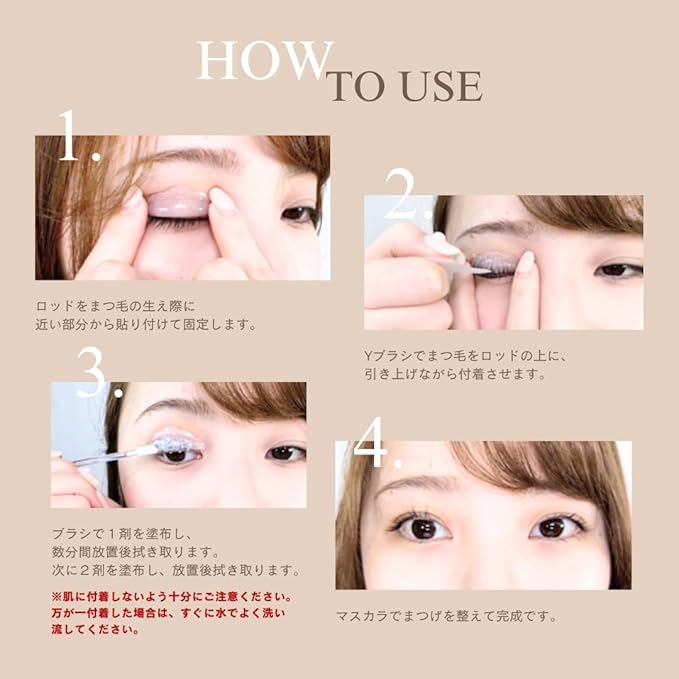 HOW TO USE

1.

ロッドをまつ毛の生え際に
近い部分から貼り付けて固定します。

2.

Yブラシでまつ毛をロッドの上に、
引き上げながら付着させます。

3.

ブラシで１剤を塗布し、
数分間放置後拭き取ります。
次に２剤を塗布し、放置後拭き取ります。

※肌に付着しないよう十分にご注意ください。
万が一付着した場合は、すぐに水でよく洗い
流してください。

4.

マスカラでまつげを整えて完成です。