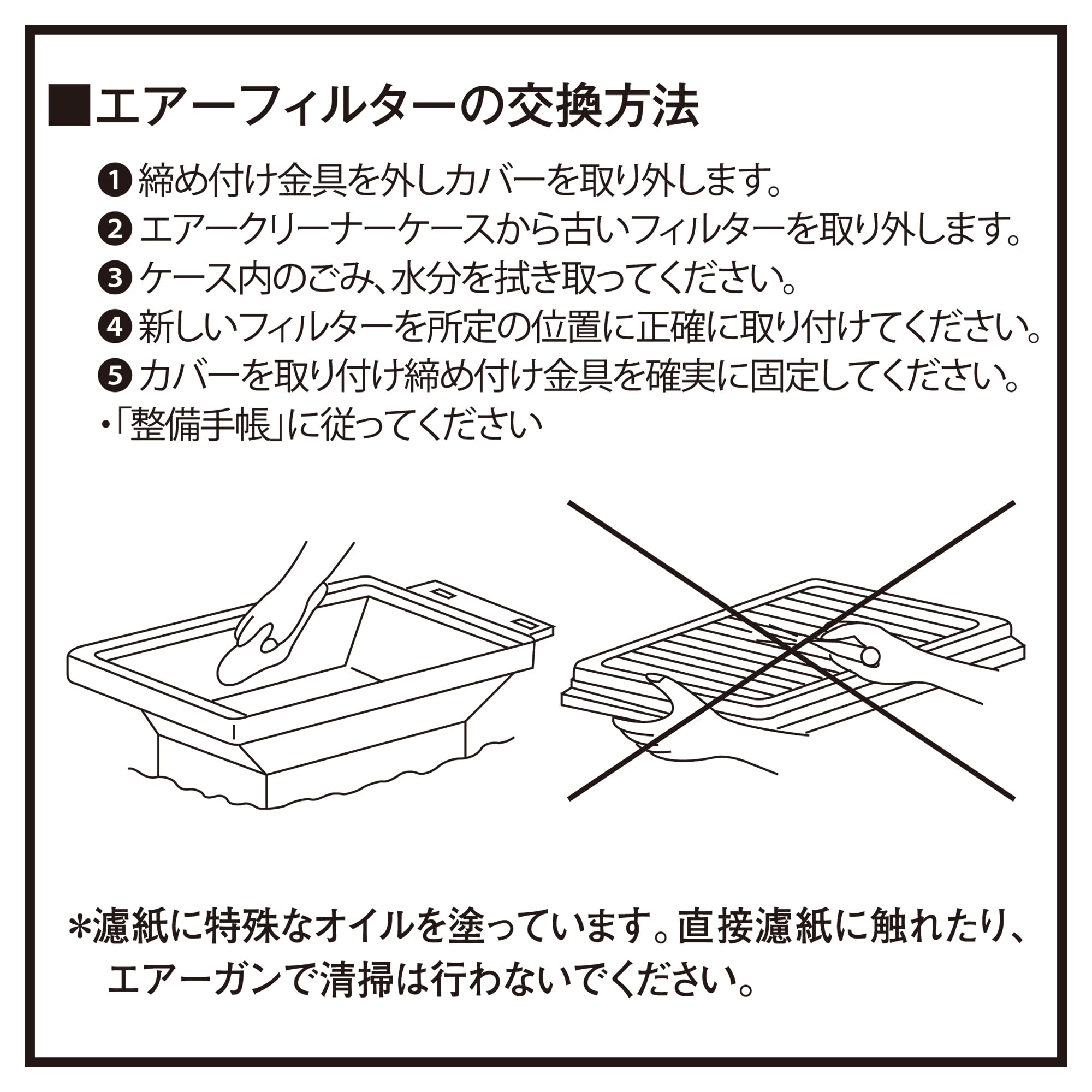 ■エアーフィルターの交換方法

❶ 締め付け金具を外しカバーを取り外します。
❷ エアークリーナーケースから古いフィルターを取り外します。
❸ ケース内のごみ、水分を拭き取ってください。
❹ 新しいフィルターを所定の位置に正確に取り付けてください。
❺ カバーを取り付け締め付け金具を確実に固定してください。
・「整備手帳」に従ってください

＊濾紙に特殊なオイルを塗っています。直接濾紙に触れたり、エアーガンで清掃は行わないでください。