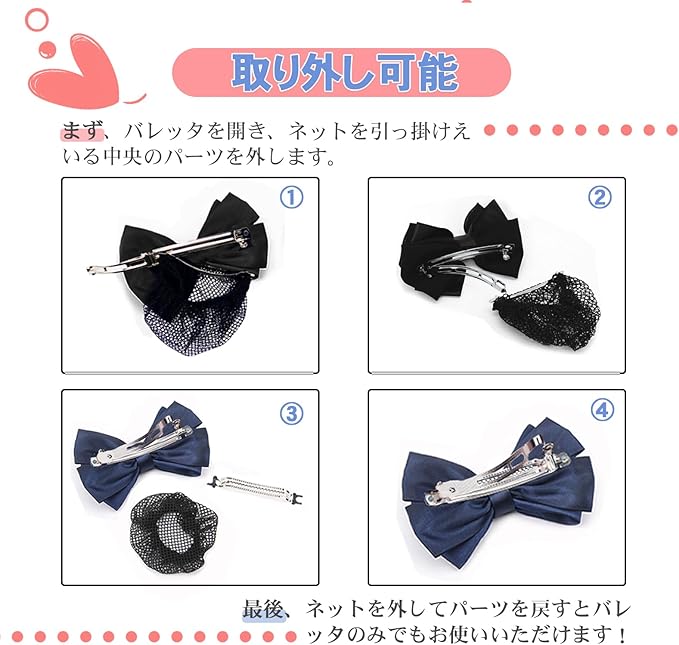 取り外し可能

まず、バレッタを開き、ネットを引っ掛けえいる中央のパーツを外します。

①

②

③

④

最後、ネットを外してパーツを戻すとバレッタのみでもお使いいただけます！