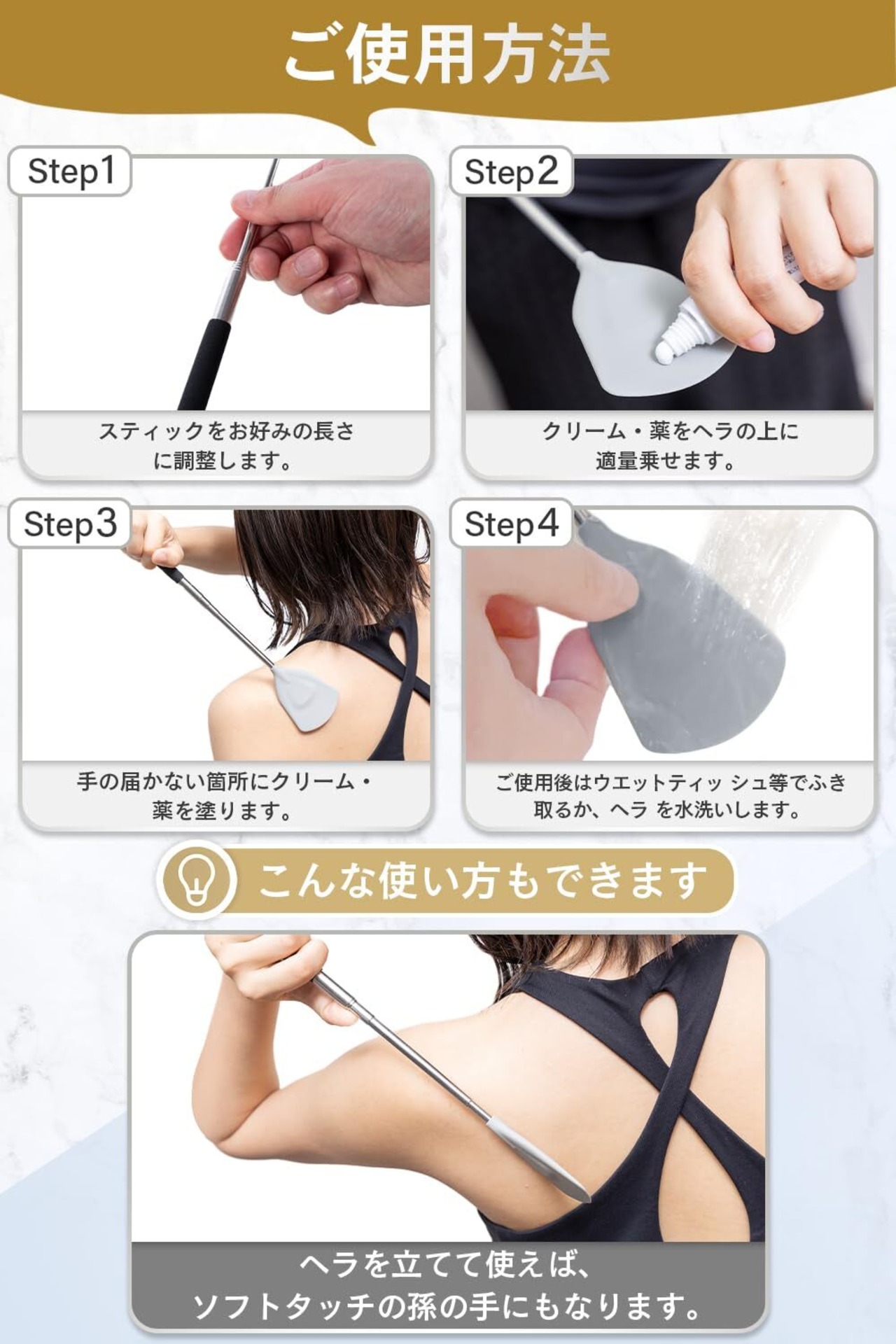 ご使用方法

Step1

スティックをお好みの長さに調整します。

Step2

クリーム・薬をヘラの上に適量乗せます。

Step3

手の届かない箇所にクリーム・薬を塗ります。

Step4

ご使用後はウエットティッ シュ等でふき取るか、ヘラ を水洗いします。

こんな使い方もできます

ヘラを立てて使えば、ソフトタッチの孫の手にもなります。