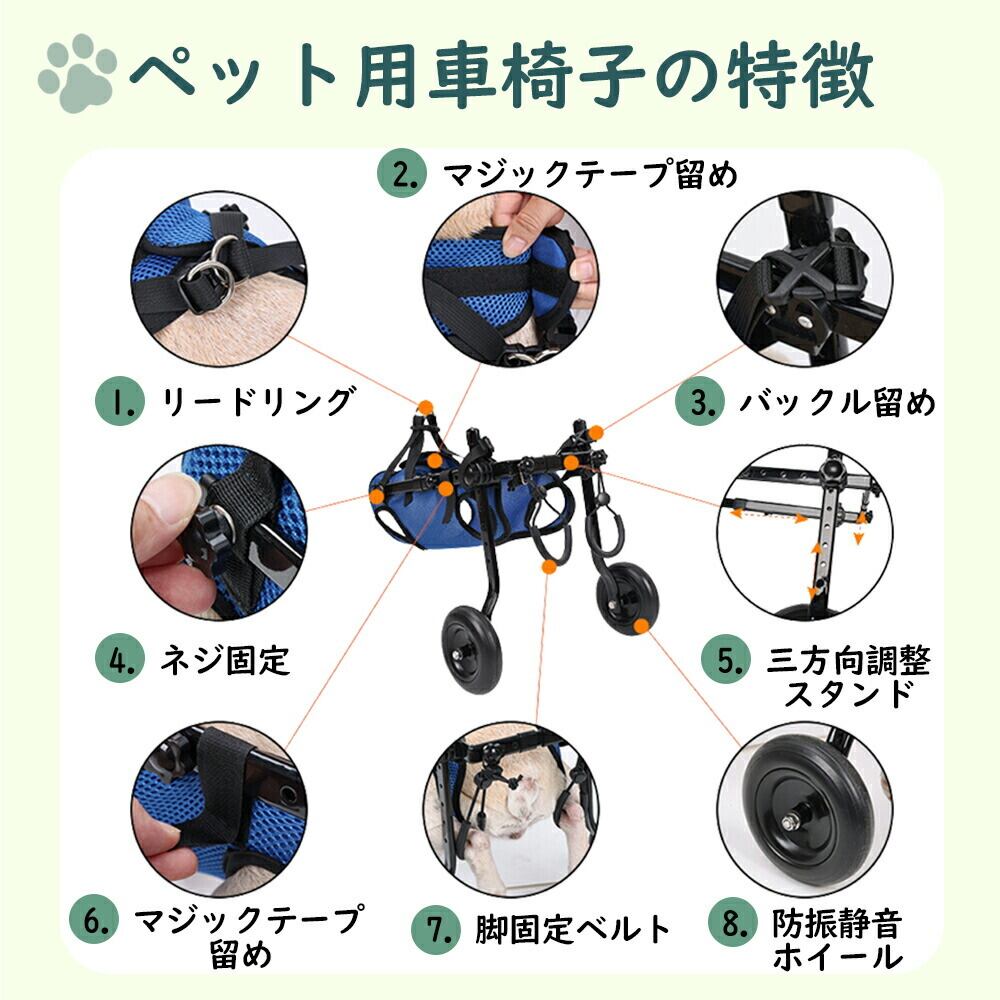 ペット用車椅子の特徴

2. マジックテープ留め

1. リードリング

3. バックル留め

4. ネジ固定

5. 三方向調整スタンド

6. マジックテープ留め

7. 脚固定ベルト

8. 防振静音ホイール