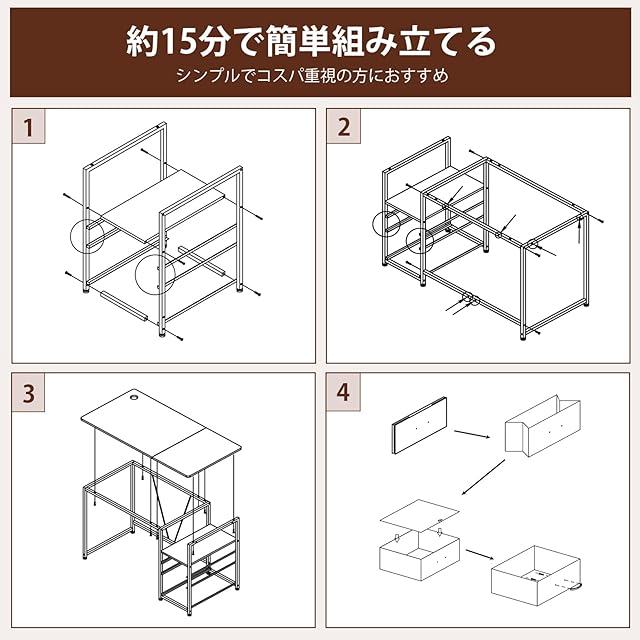 約15分で簡単組み立てる
シンプルでコスパ重視の方におすすめ

1

2

3

4